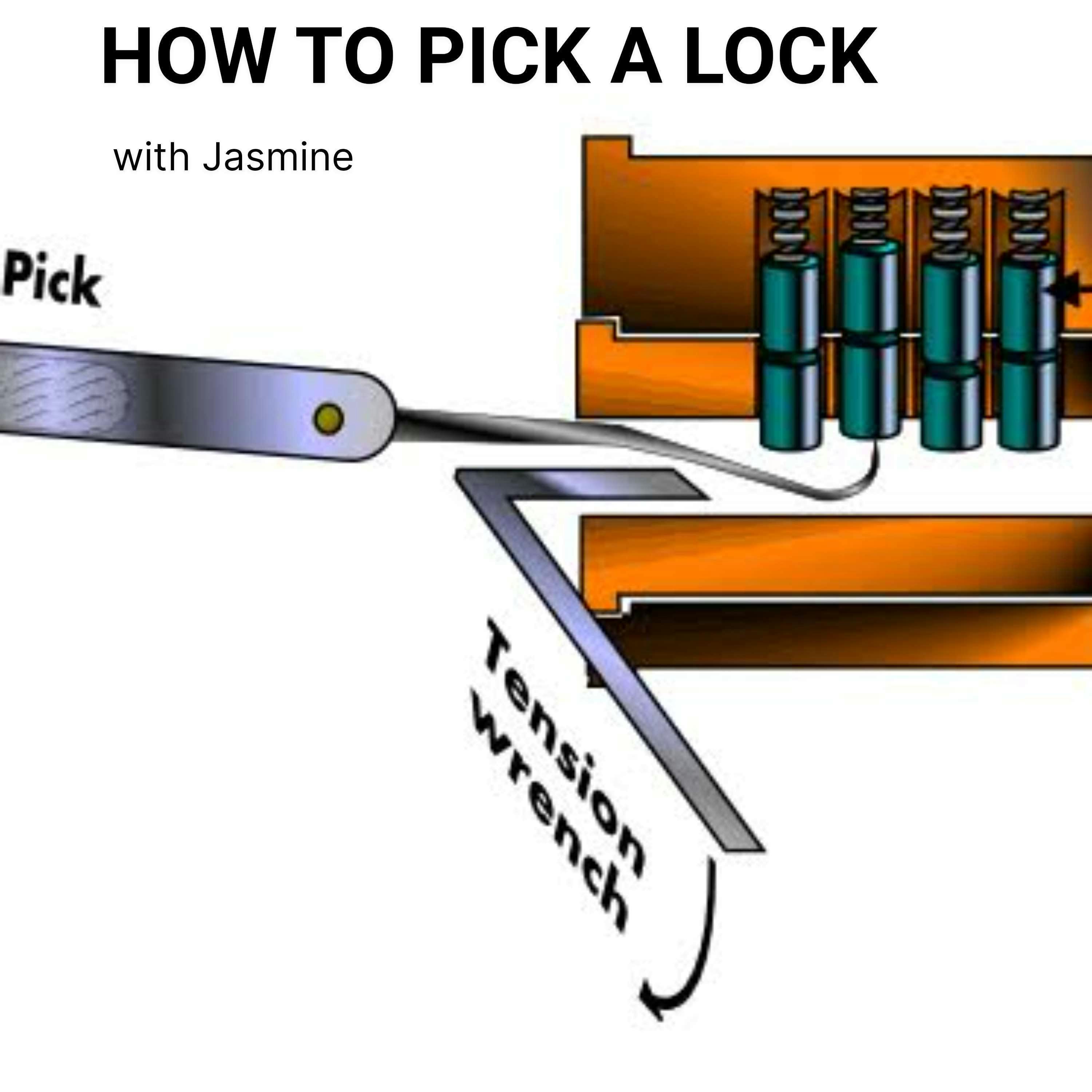 HOW TO PICK A LOCK

with Jasmine

Pick

Tension wrench