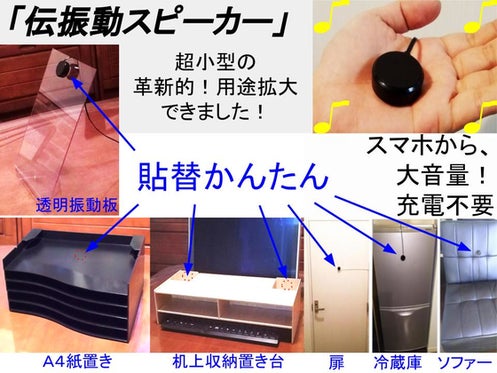 「伝振動スピーカー」

超小型の
革新的！用途拡大
できました！

スマホから、
大音量！
充電不要

貼替かんたん

透明振動板

A4紙置き

机上収納置き台

扉

冷蔵庫

ソファー