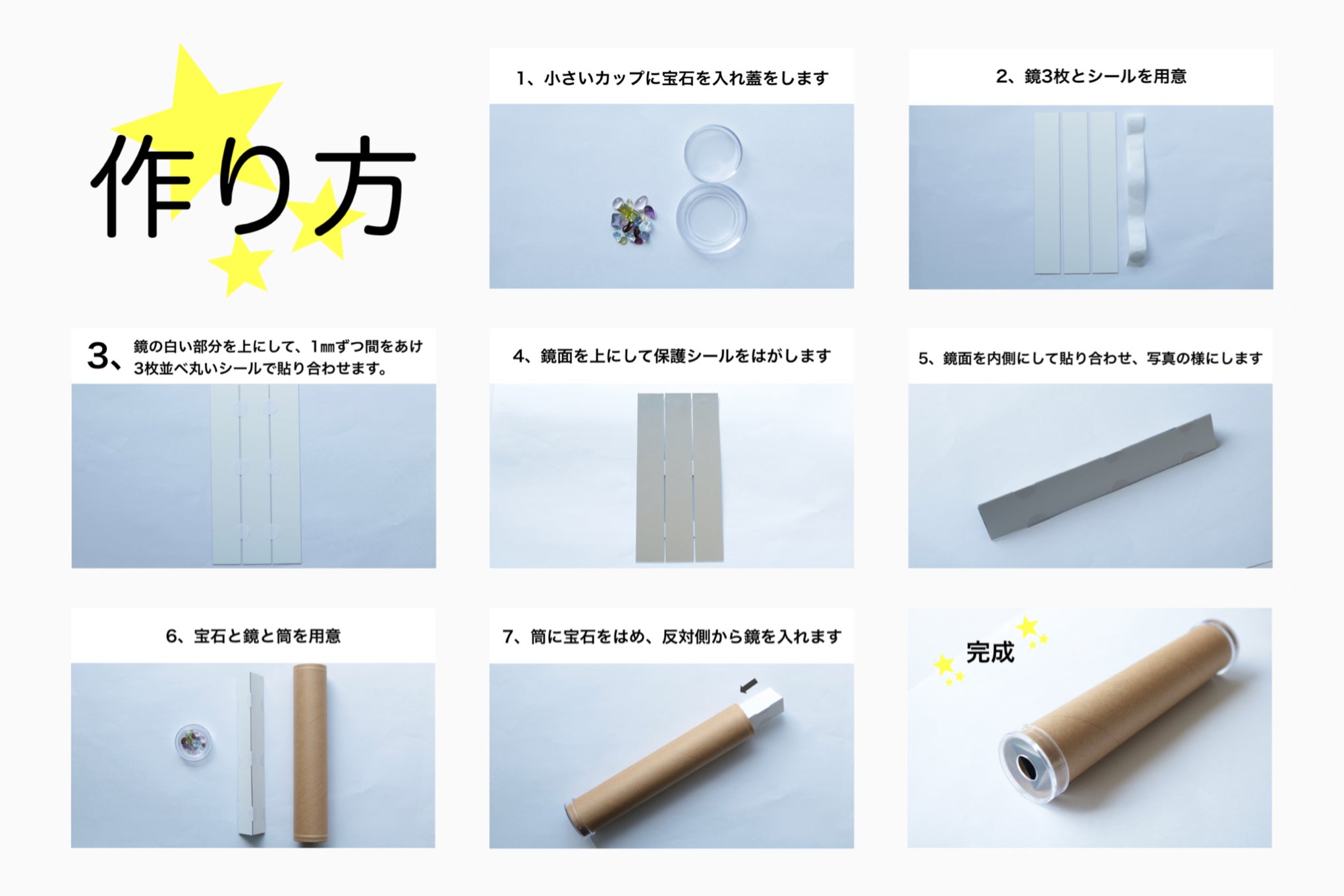 作り方

1、小さいカップに宝石を入れ蓋をします

2、鏡3枚とシールを用意

3、鏡の白い部分を上にして、1㎜ずつ間をあけ3枚並べ丸いシールで貼り合わせます。

4、鏡面を上にして保護シールをはがします

5、鏡面を内側にして貼り合わせ、写真の様にします

6、宝石と鏡と筒を用意

7、筒に宝石をはめ、反対側から鏡を入れます

完成