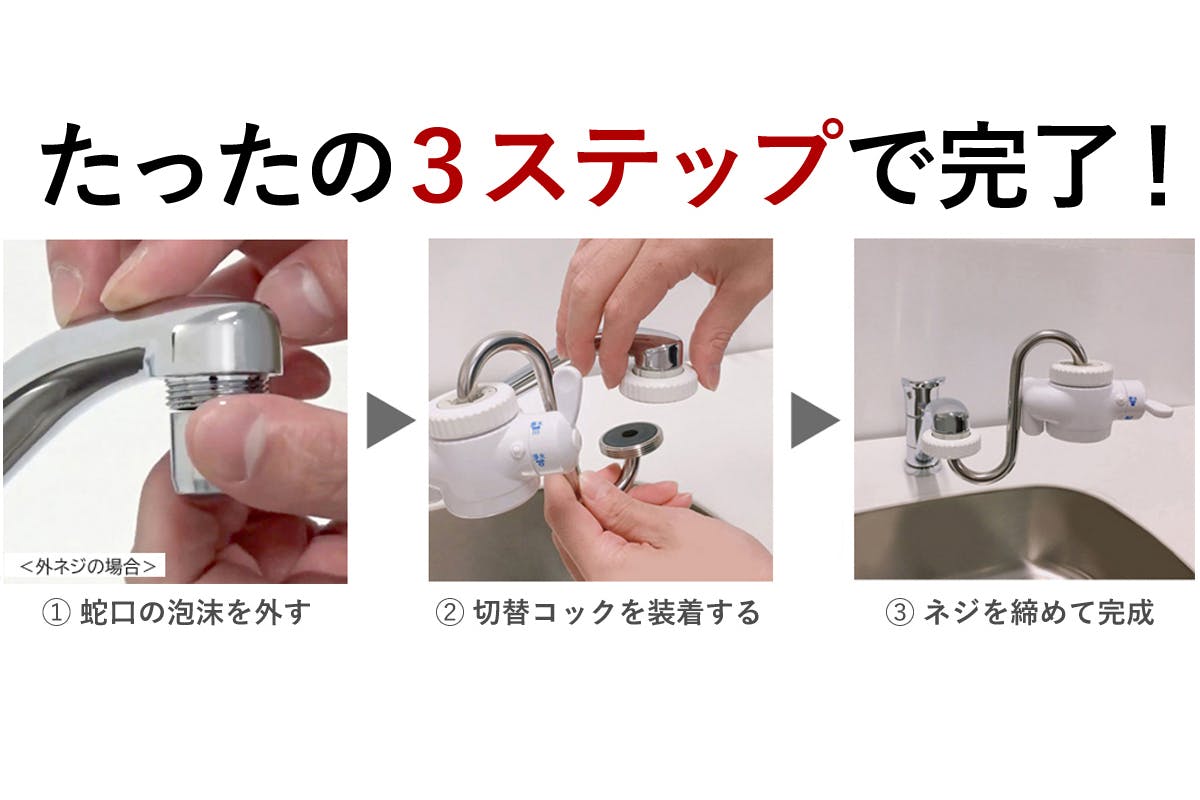 たったの３ステップで完了！

＜外ネジの場合＞

① 蛇口の泡沫を外す

② 切替コックを装着する

③ ネジを締めて完成