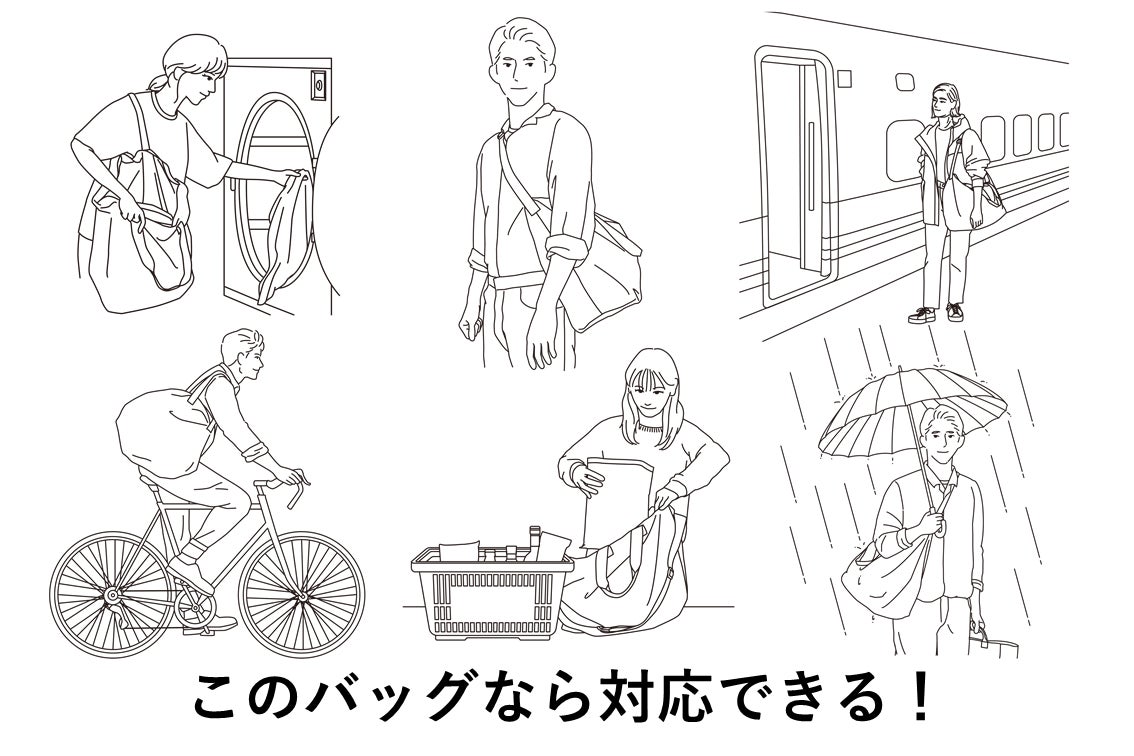 このバッグなら対応できる！