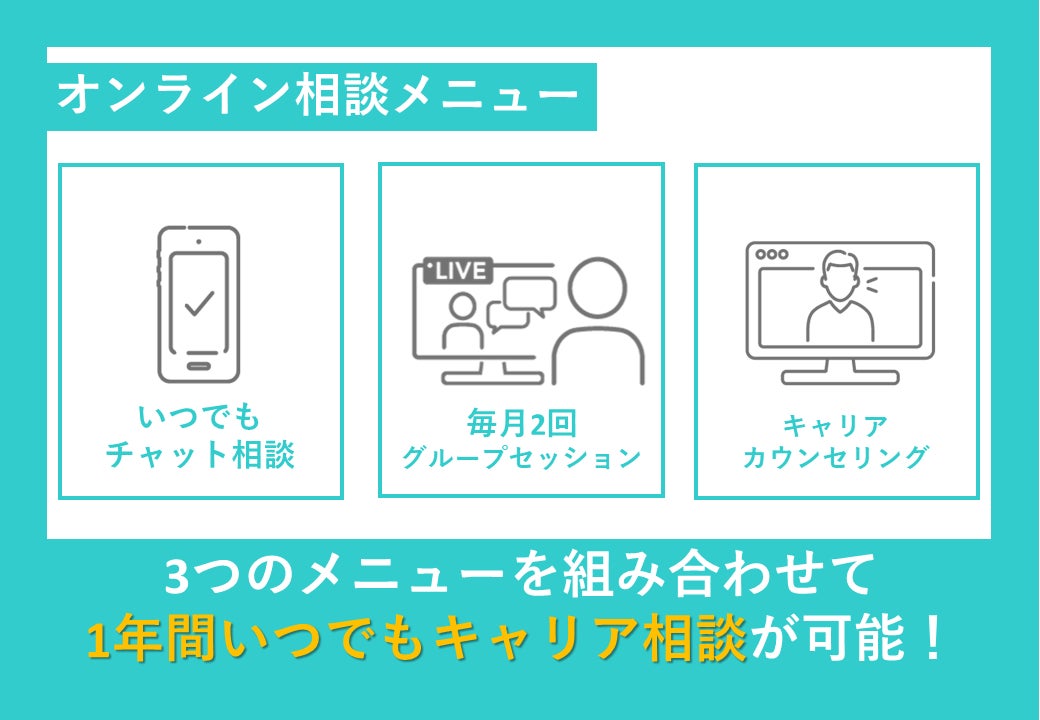 オンライン相談メニュー

いつでも
チャット相談

LIVE

毎月2回
グループセッション

キャリア
カウンセリング

3つのメニューを組み合わせて
1年間いつでもキャリア相談が可能！