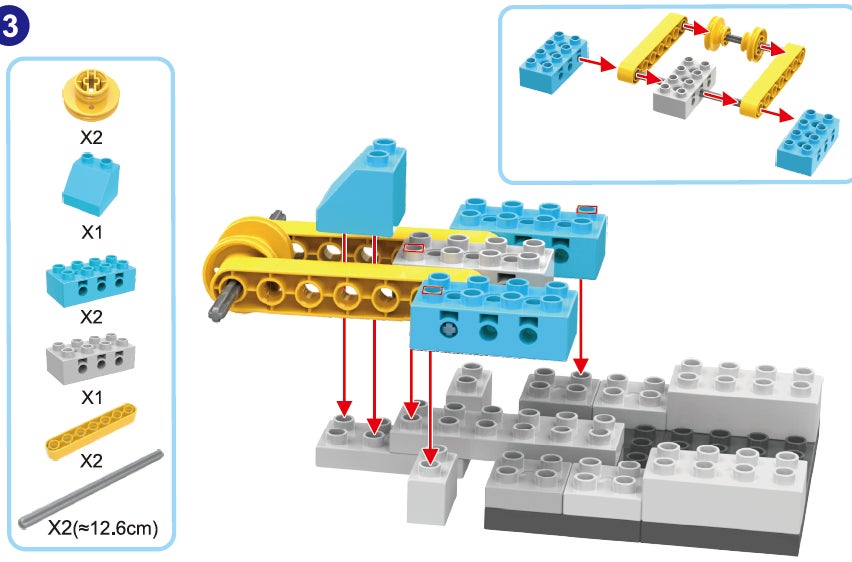 3

X2

X1

X2

X1

X2

X2(≈12.6cm)