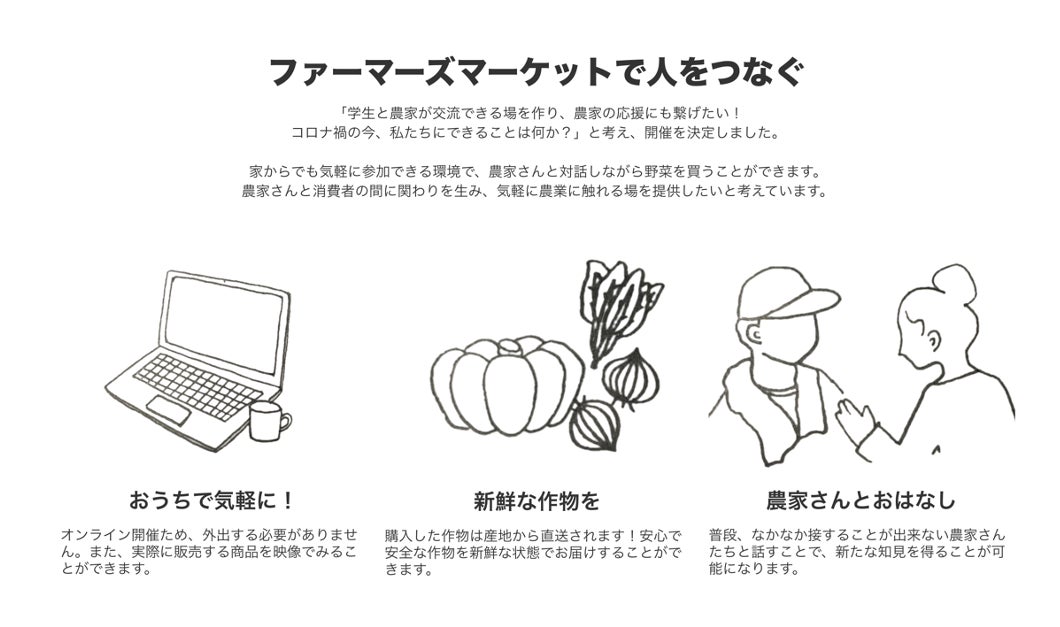 ファーマーズマーケットで人をつなぐ

「学生と農家が交流できる場を作り、農家の応援にも繋げたい！
コロナ禍の今、私たちにできることは何か？」と考え、開催を決定しました。

家からでも気軽に参加できる環境で、農家さんと対話しながら野菜を買うことができます。
農家さんと消費者の間に関わりを生み、気軽に農業に触れる場を提供したいと考えています。

おうちで気軽に！

オンライン開催ため、外出する必要がありません。また、実際に販売する商品を映像でみることができます。

新鮮な作物を

購入した作物は産地から直送されます！安心で安全な作物を新鮮な状態でお届けすることができます。

農家さんとおはなし

普段、なかなか接することが出来ない農家さんたちと話すことで、新たな知見を得ることが可能になります。