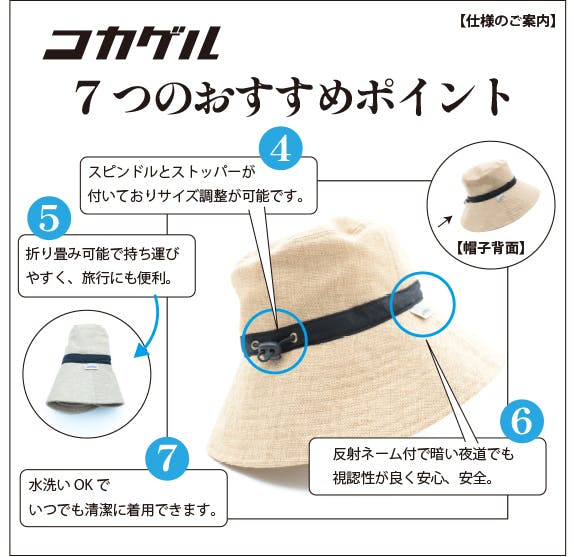 【仕様のご案内】

コカゲル

７つのおすすめポイント

4

スピンドルとストッパーが付いておりサイズ調整が可能です。

【帽子背面】

5

折り畳み可能で持ち運びやすく、旅行にも便利。

6

反射ネーム付で暗い夜道でも視認性が良く安心、安全。

7

水洗い OK でいつでも清潔に着用できます。