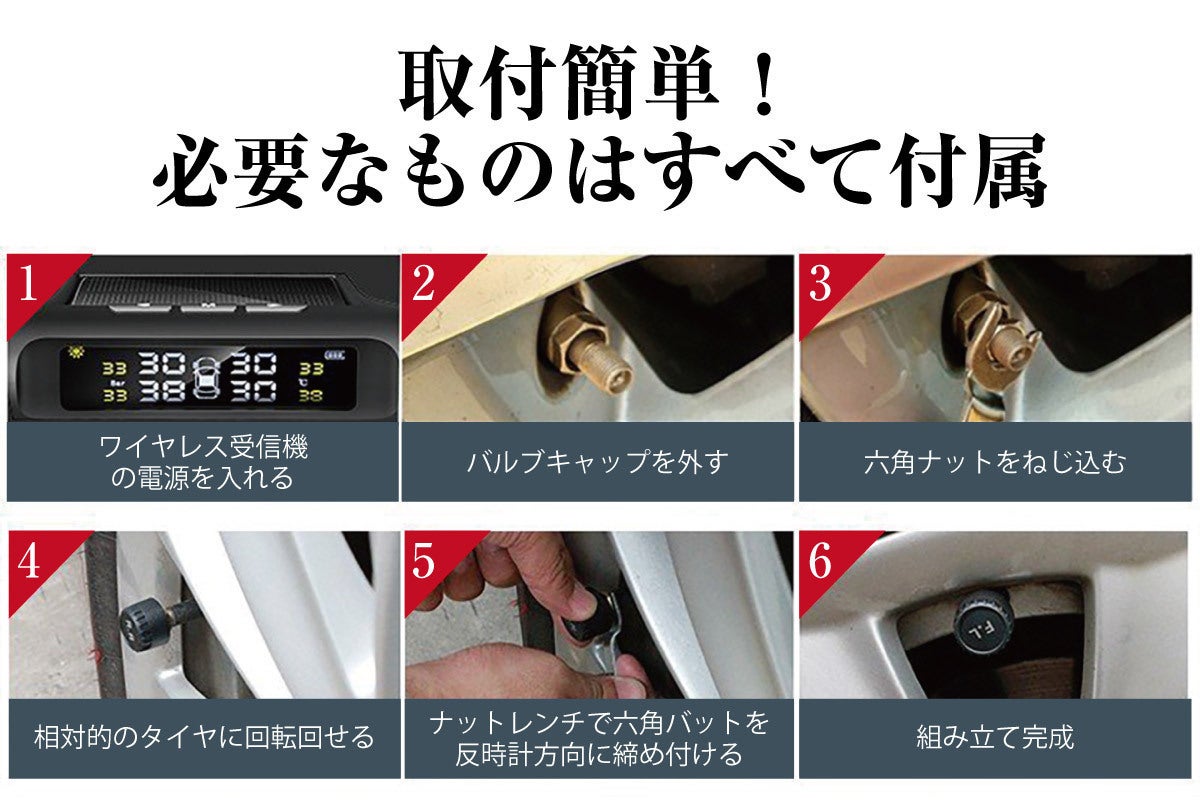 取付簡単！
必要なものはすべて付属

1
33 30 30 33
Bar ℃
33 38 30 38
ワイヤレス受信機の電源を入れる

2
バルブキャップを外す

3
六角ナットをねじ込む

4
相対的のタイヤに回転回せる

5
ナットレンチで六角バットを反時計方向に締め付ける

6
FL
組み立て完成