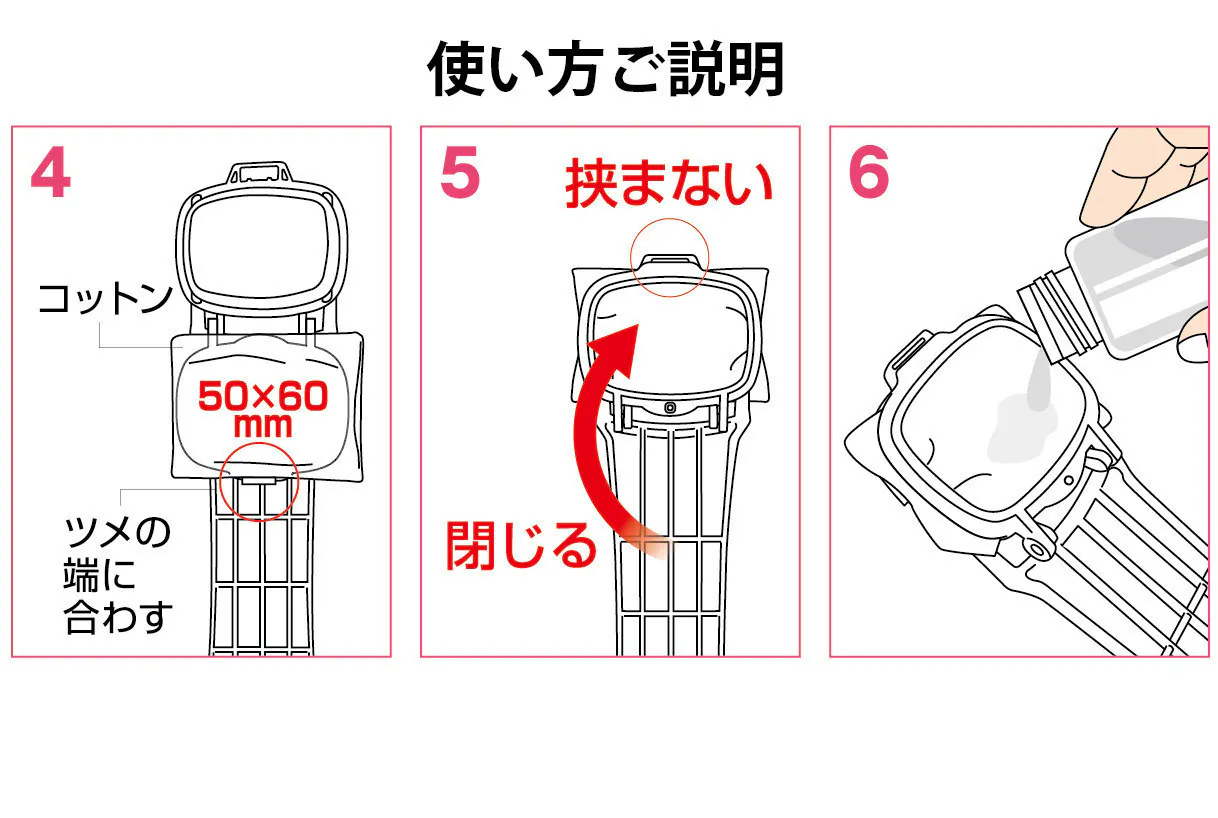 使い方ご説明

4

コットン

50×60 mm

ツメの端に合わす

5

挟まない

閉じる

6