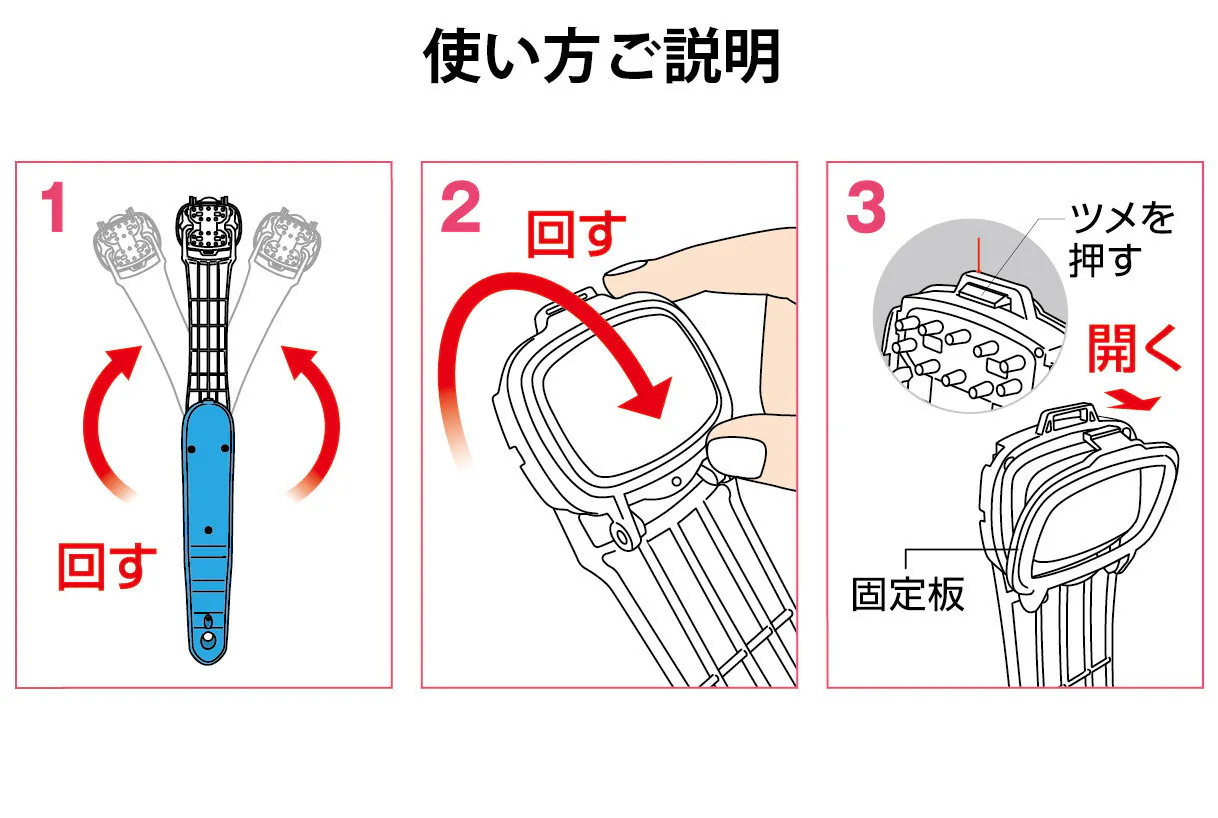 使い方ご説明

1

回す

2

回す

3

ツメを押す

開く

固定板