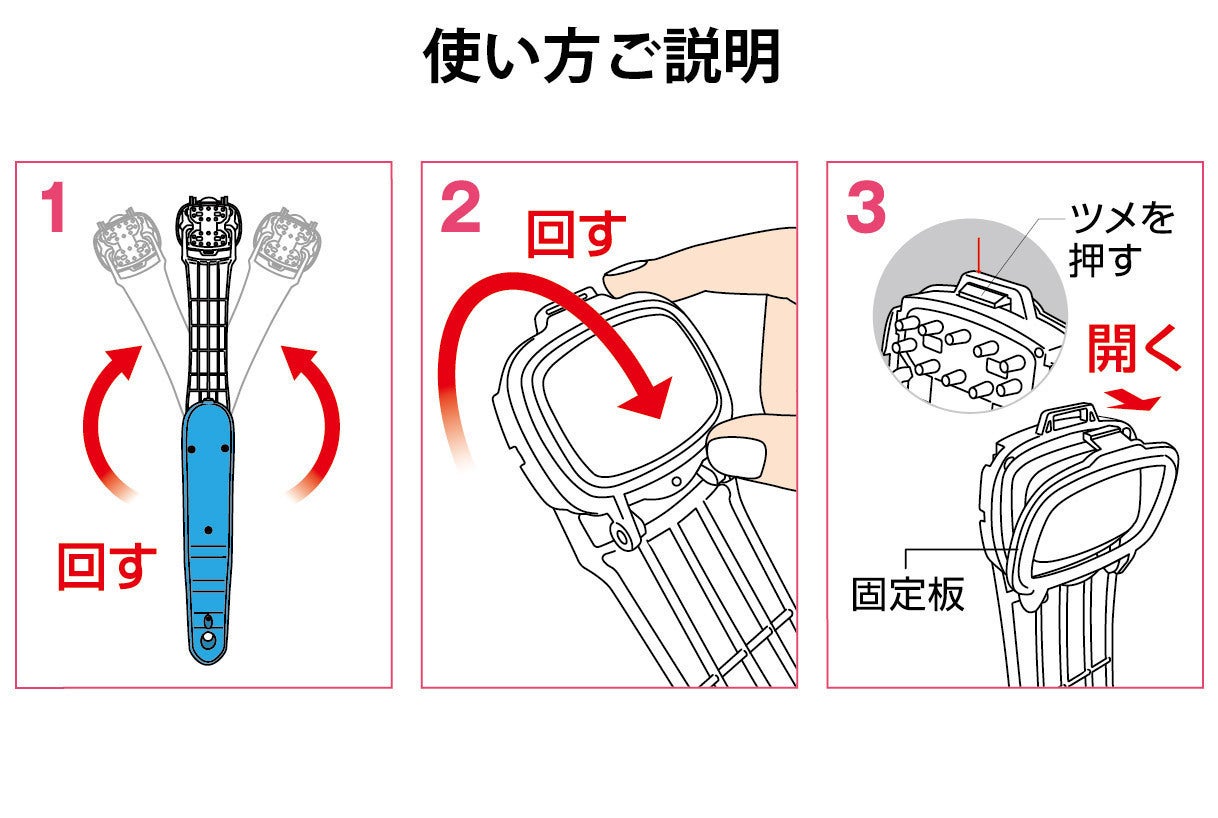 使い方ご説明

1

回す

2

回す

3

ツメを押す

開く

固定板