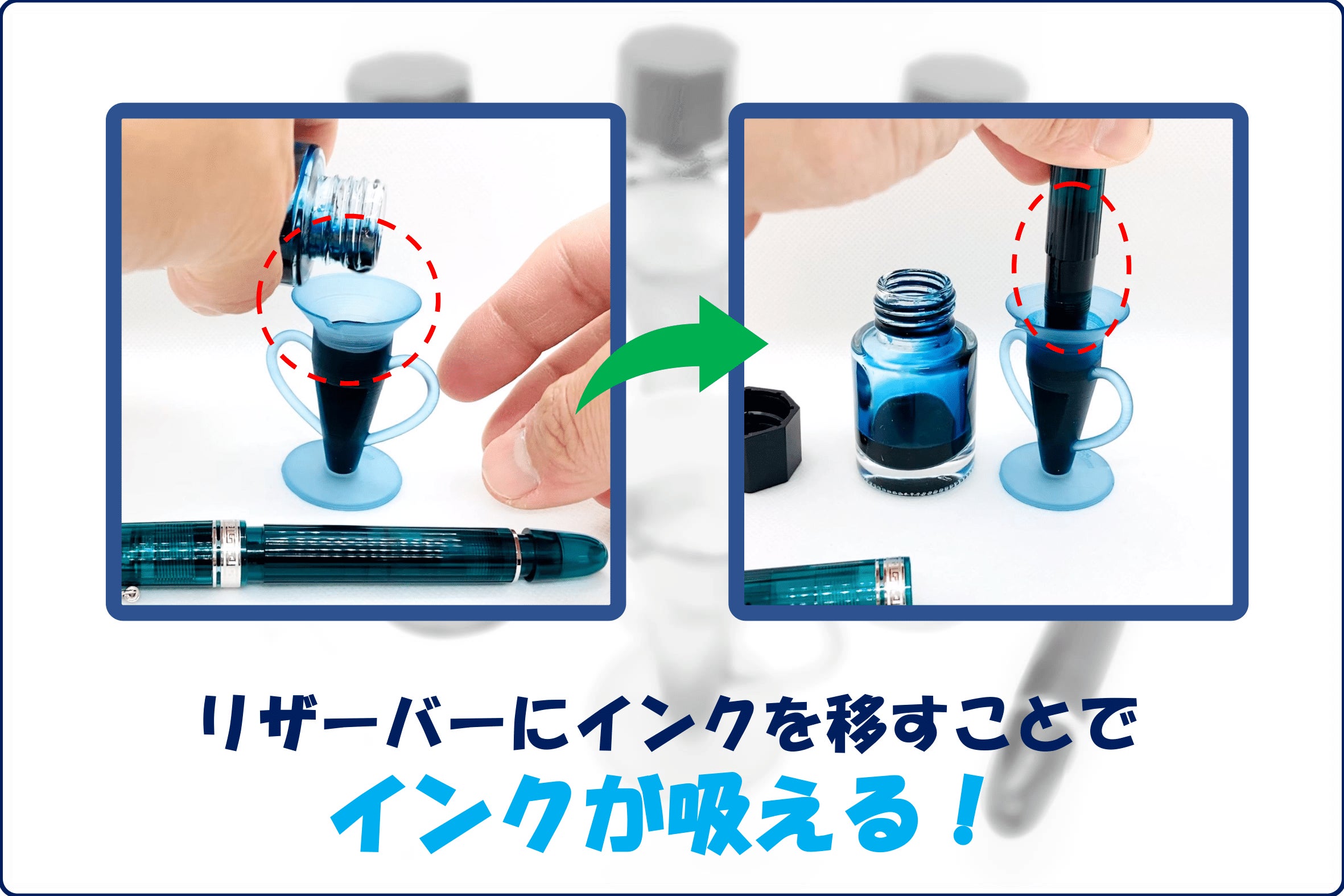 リザーバーにインクを移すことで
インクが吸える！