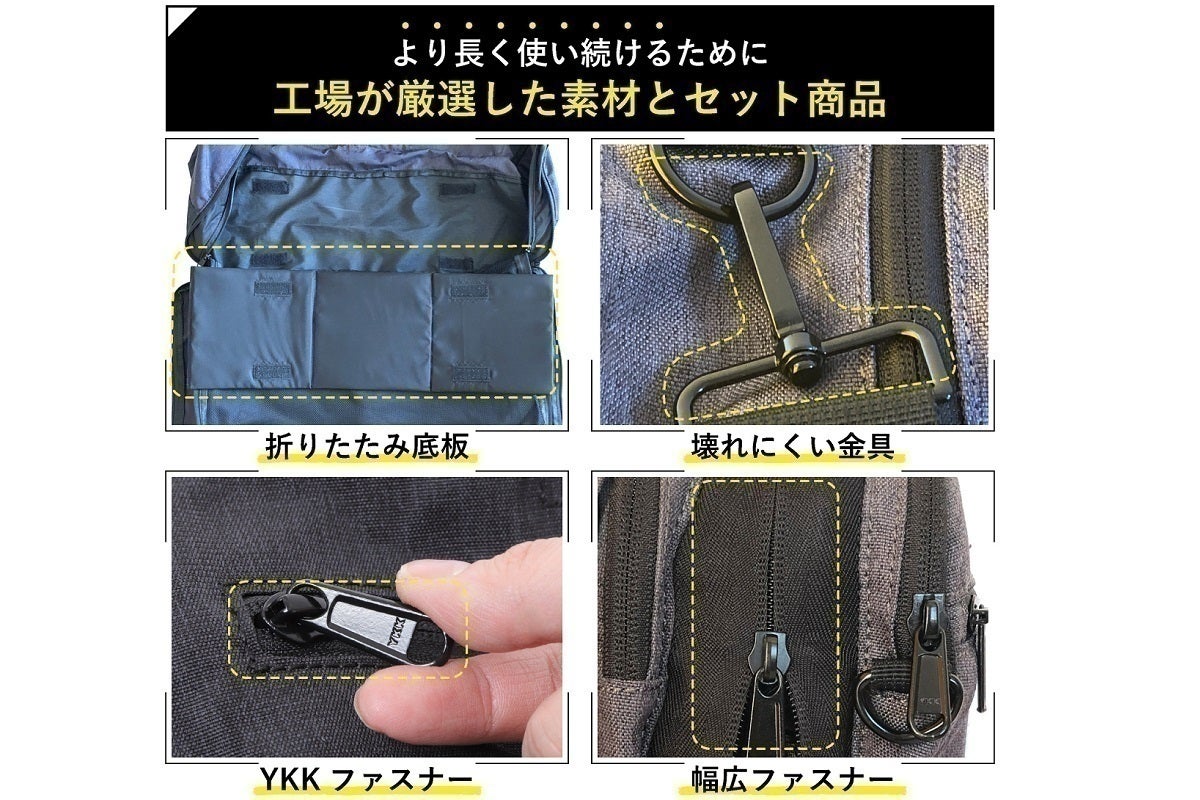 より長く使い続けるために
工場が厳選した素材とセット商品

折りたたみ底板

壊れにくい金具

YKK

YKK ファスナー

幅広ファスナー