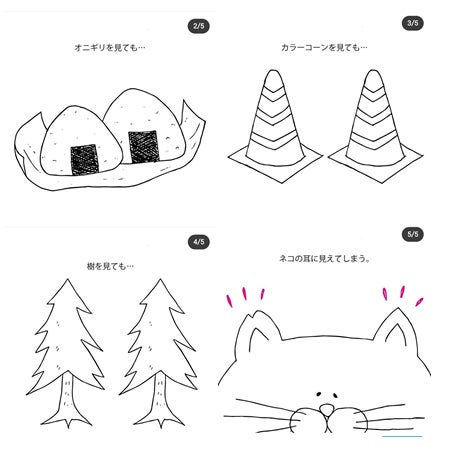 2/5

オニギリを見ても…

3/5

カラーコーンを見ても…

4/5

樹を見ても…

5/5

ネコの耳に見えてしまう。