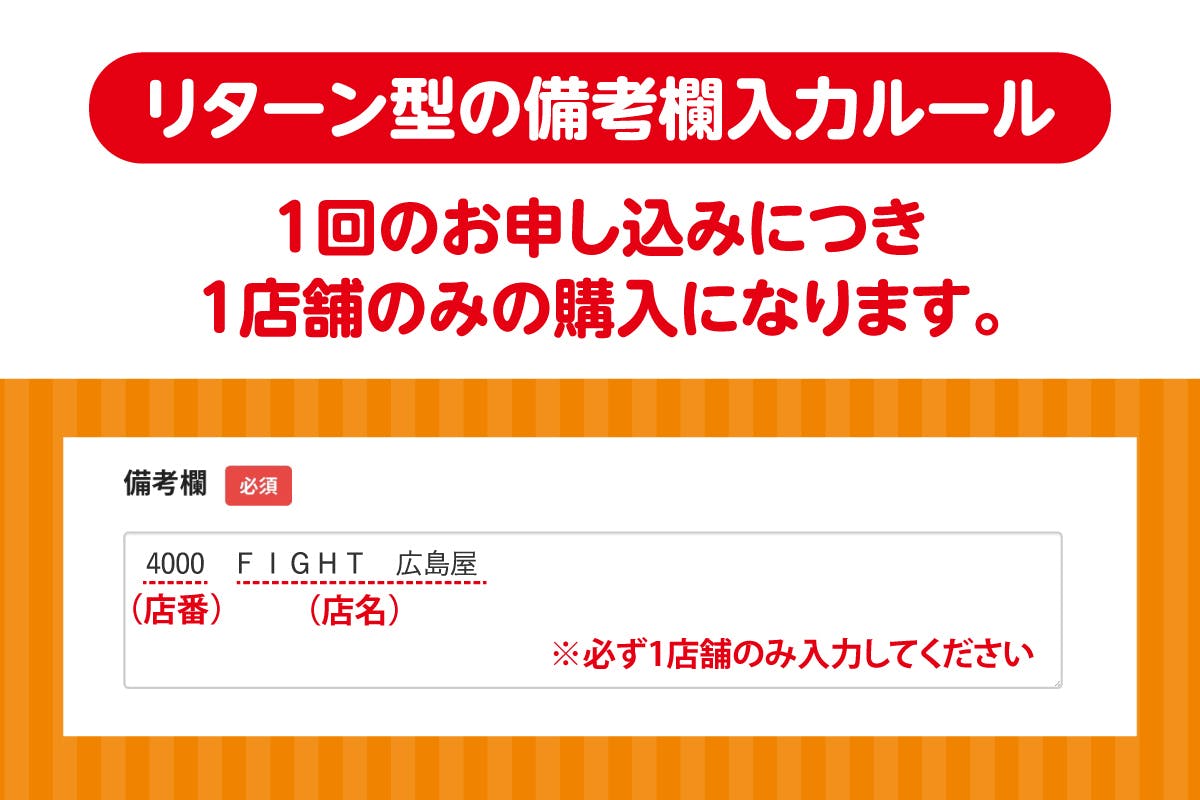 リターン型の備考欄入力ルール

1回のお申し込みにつき
1店舗のみの購入になります。

備考欄 必須

4000 ＦＩＧＨＴ 広島屋
（店番） （店名）

※必ず1店舗のみ入力してください