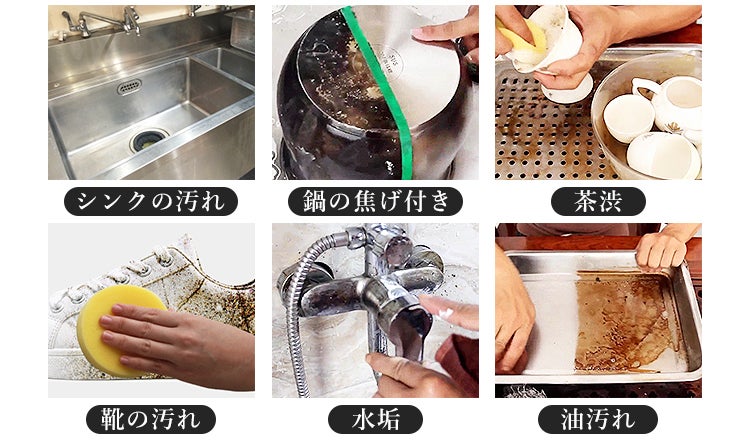 シンクの汚れ

鍋の焦げ付き

茶渋

靴の汚れ

水垢

油汚れ