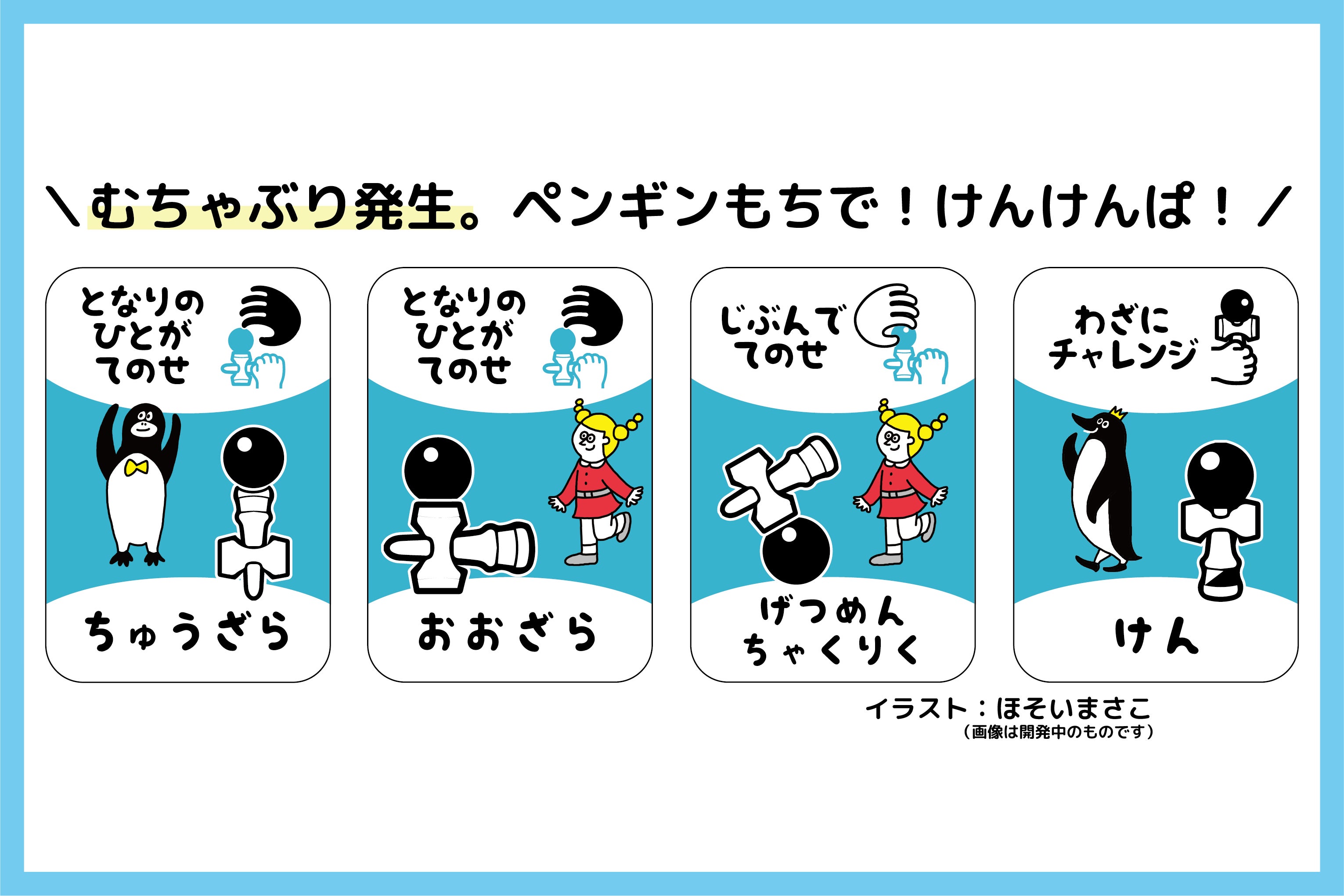 ＼むちゃぶり発生。ペンギンもちで！けんけんぱ！／

となりの
ひとが
てのせ

ちゅうざら

となりの
ひとが
てのせ

おおざら

じぶんで
てのせ

げつめん
ちゃくりく

わざに
チャレンジ

けん

イラスト：ほそいまさこ
（画像は開発中のものです）