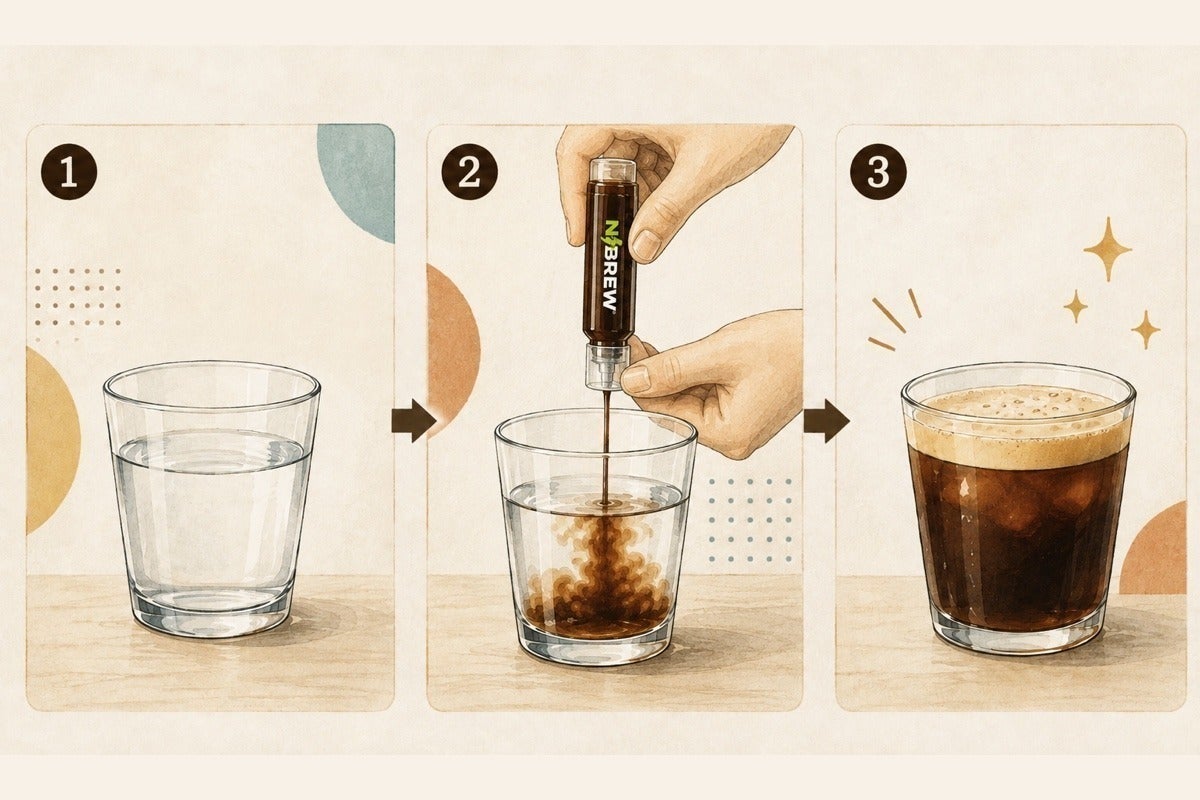 1

2

N BREW

3