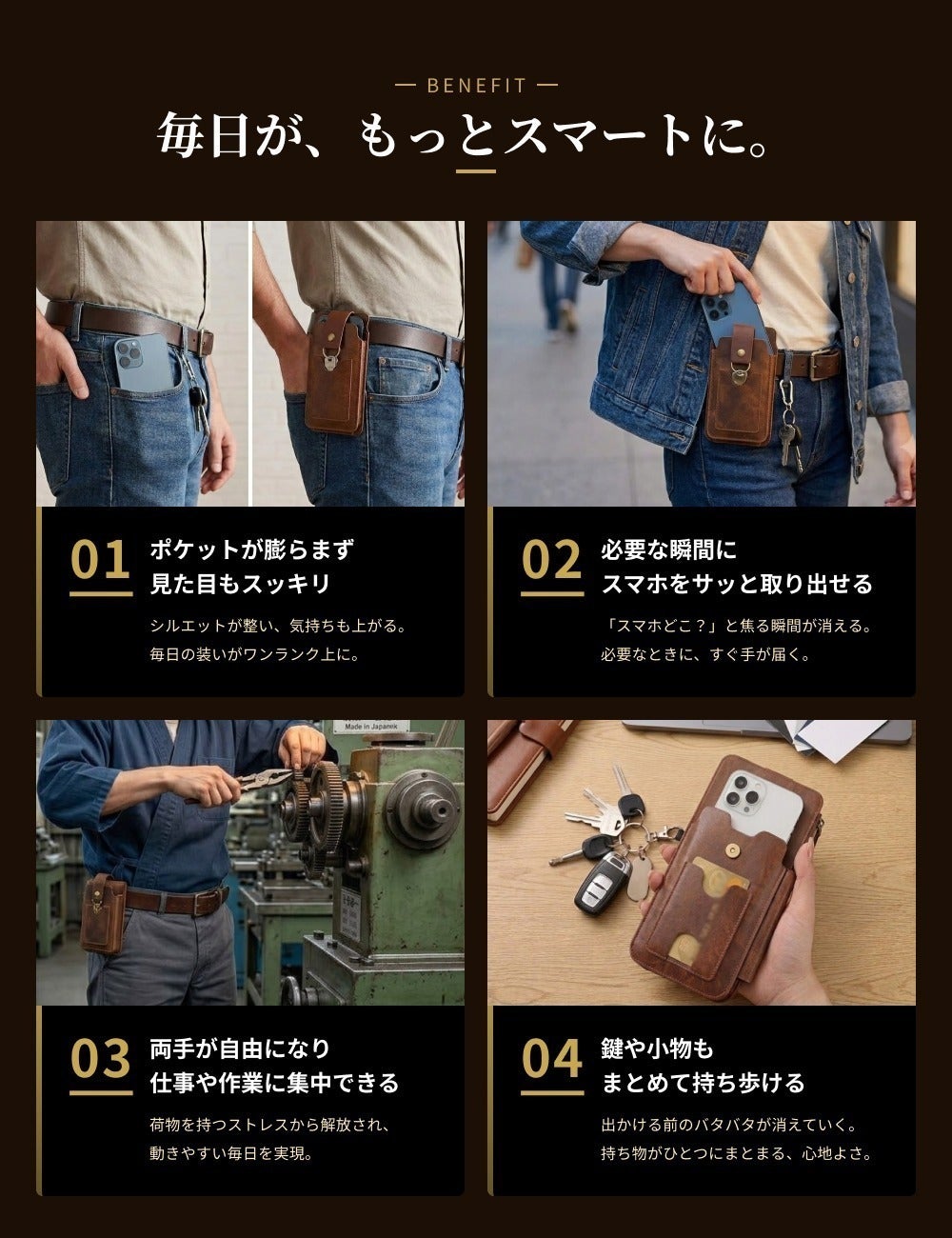 — BENEFIT —

毎日が、もっとスマートに。

01
ポケットが膨らまず
見た目もスッキリ

シルエットが整い、気持ちも上がる。
毎日の装いがワンランク上に。

02
必要な瞬間に
スマホをサッと取り出せる

「スマホどこ？」と焦る瞬間が消える。
必要なときに、すぐ手が届く。

Made in Japannk

03
両手が自由になり
仕事や作業に集中できる

荷物を持つストレスから解放され、
動きやすい毎日を実現。

04
鍵や小物も
まとめて持ち歩ける

出かける前のバタバタが消えていく。
持ち物がひとつにまとまる、心地よさ。