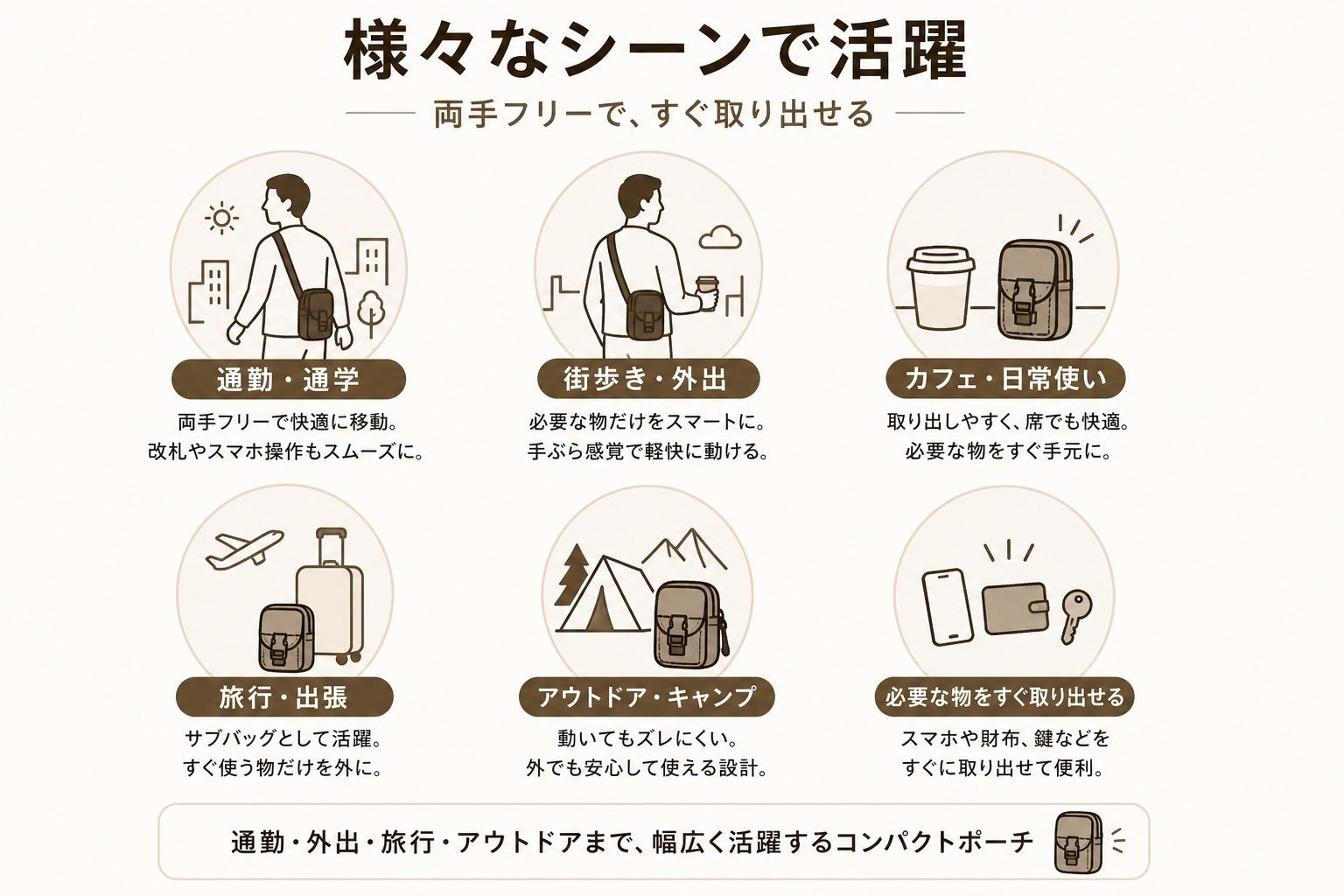 様々なシーンで活躍

両手フリーで、すぐ取り出せる

通勤・通学

両手フリーで快適に移動。
改札やスマホ操作もスムーズに。

街歩き・外出

必要な物だけをスマートに。
手ぶら感覚で軽快に動ける。

カフェ・日常使い

取り出しやすく、席でも快適。
必要な物をすぐ手元に。

旅行・出張

サブバッグとして活躍。
すぐ使う物だけを外に。

アウトドア・キャンプ

動いてもズレにくい。
外でも安心して使える設計。

必要な物をすぐ取り出せる

スマホや財布、鍵などを
すぐに取り出せて便利。

通勤・外出・旅行・アウトドアまで、幅広く活躍するコンパクトポーチ