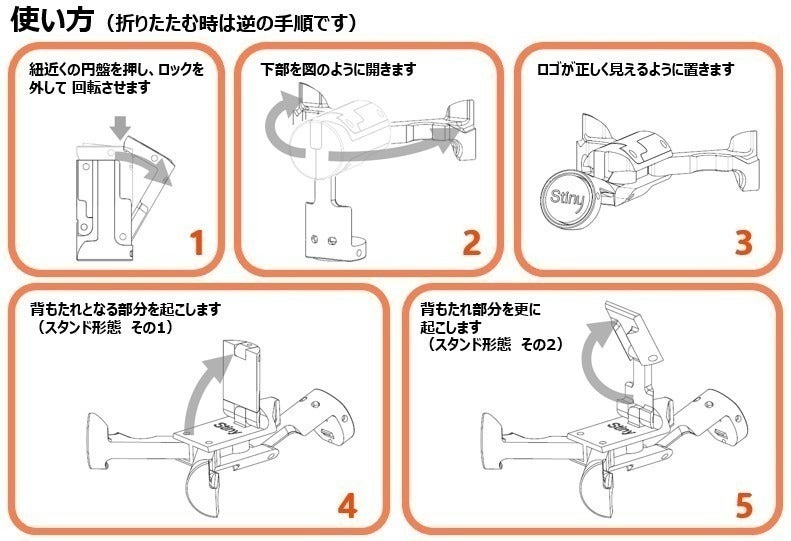 使い方（折りたたむ時は逆の手順です）

紐近くの円盤を押し、ロックを外して 回転させます

1

下部を図のように開きます

2

ロゴが正しく見えるように置きます

Stiny

3

背もたれとなる部分を起こします
（スタンド形態　その1）

Stiny

4

背もたれ部分を更に起こします
（スタンド形態　その2）

Stiny

5