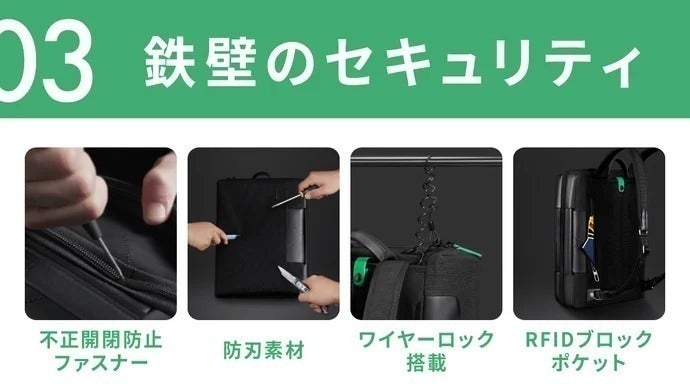 03 鉄壁のセキュリティ

不正開閉防止ファスナー

防刃素材

ワイヤーロック搭載

RFIDブロックポケット