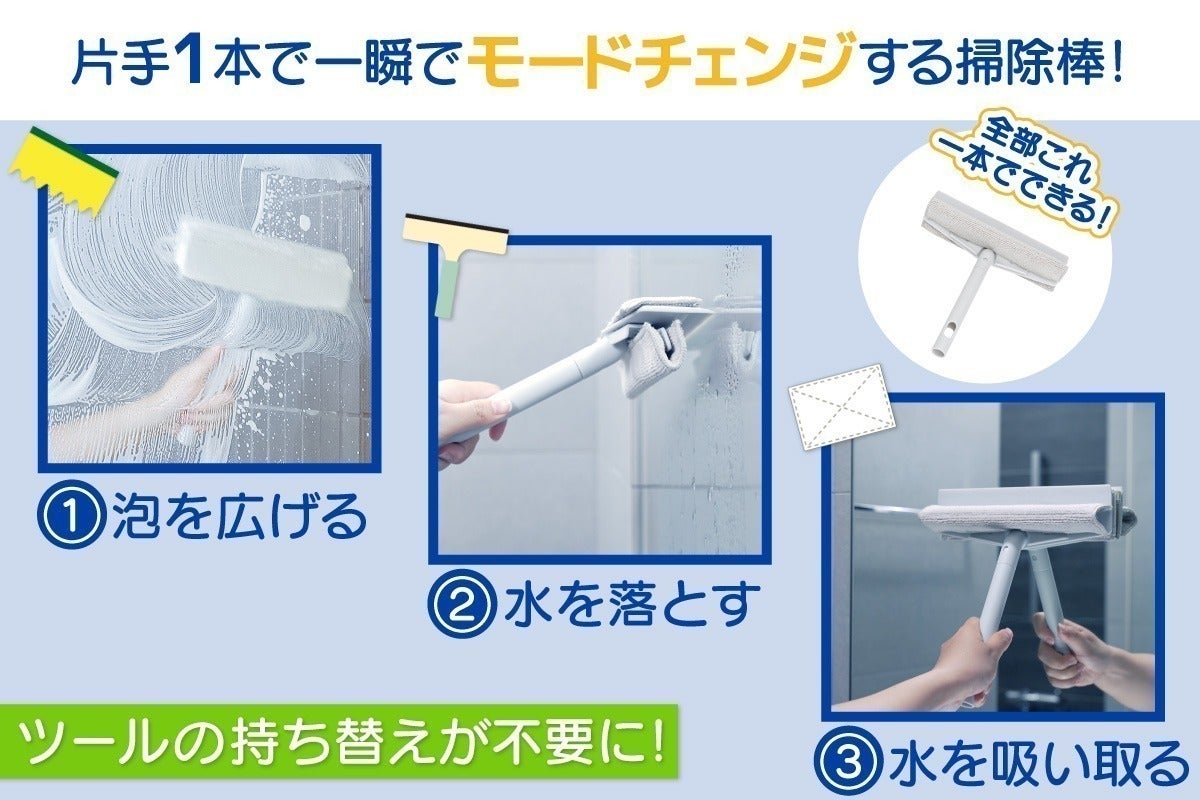 片手1本で一瞬でモードチェンジする掃除棒！

全部これ一本でできる！

①泡を広げる

②水を落とす

③水を吸い取る

ツールの持ち替えが不要に！