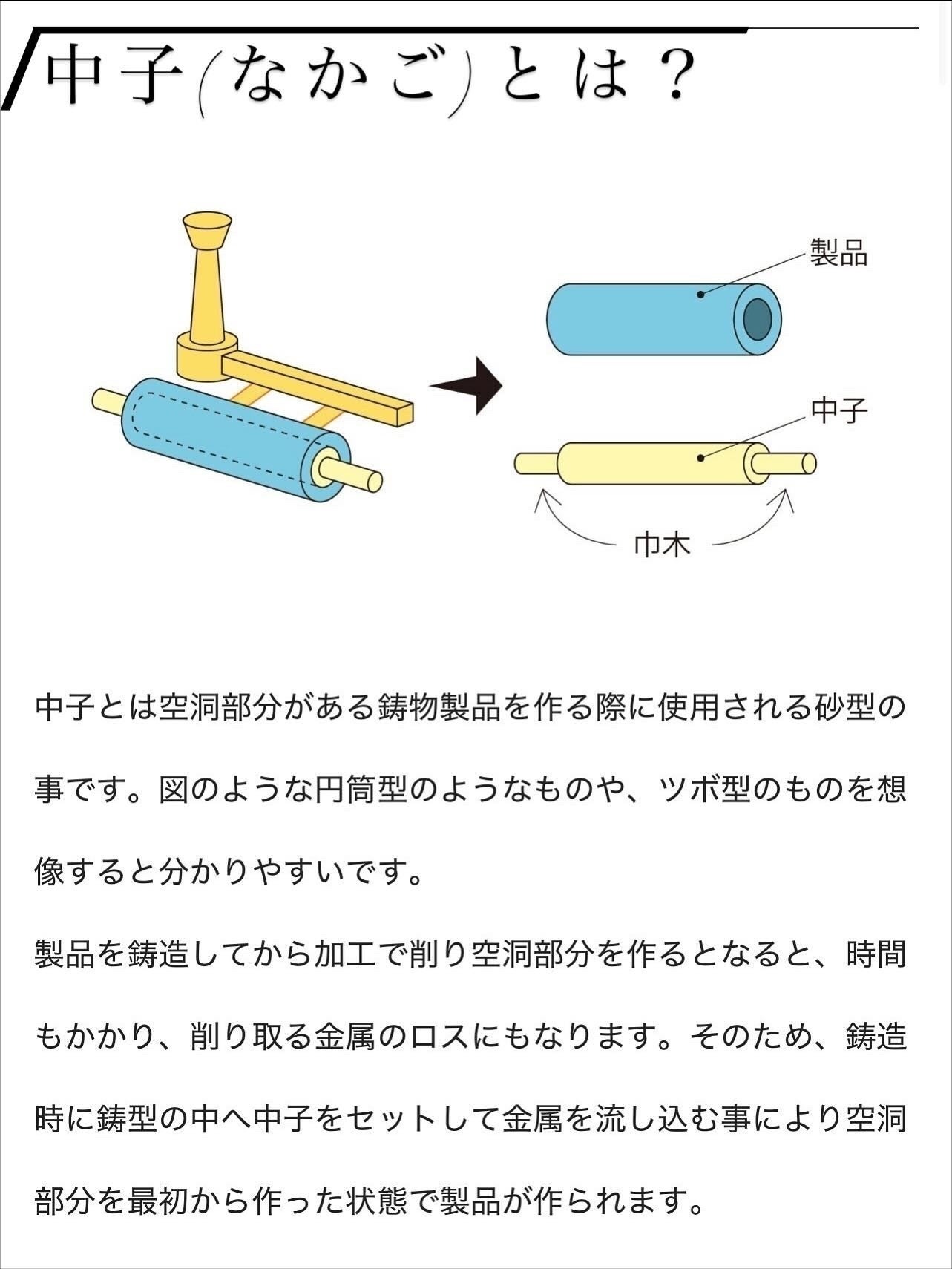 中子(なかご)とは？

製品

中子

巾木

中子とは空洞部分がある鋳物製品を作る際に使用される砂型の事です。図のような円筒型のようなものや、ツボ型のものを想像すると分かりやすいです。

製品を鋳造してから加工で削り空洞部分を作るとなると、時間もかかり、削り取る金属のロスにもなります。そのため、鋳造時に鋳型の中へ中子をセットして金属を流し込む事により空洞部分を最初から作った状態で製品が作られます。