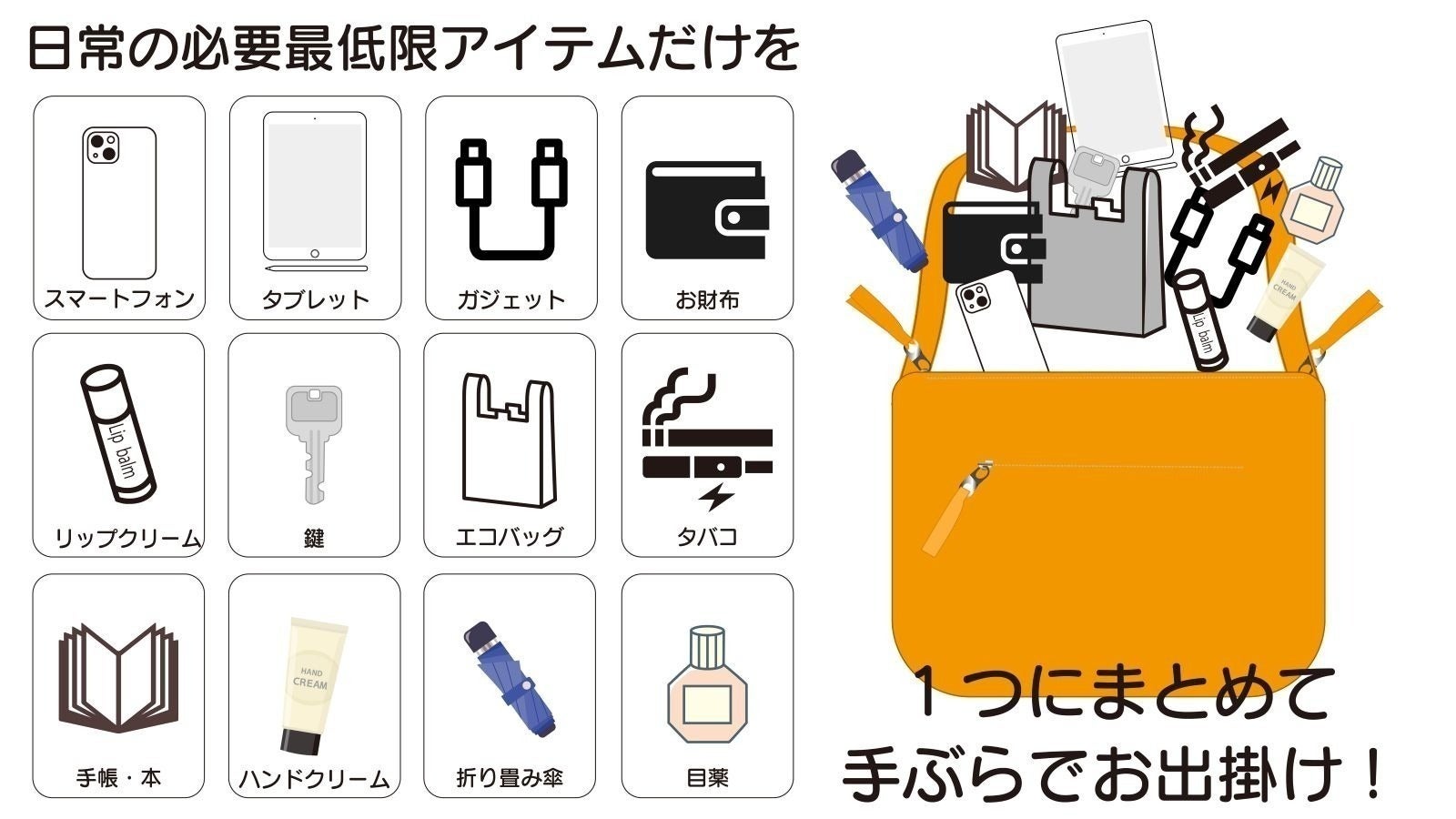 日常の必要最低限アイテムだけを

スマートフォン

タブレット

ガジェット

お財布

Lip balm

リップクリーム

鍵

エコバッグ

タバコ

手帳・本

HAND CREAM

ハンドクリーム

折り畳み傘

目薬

Lip balm

HAND CREAM

１つにまとめて
手ぶらでお出掛け！