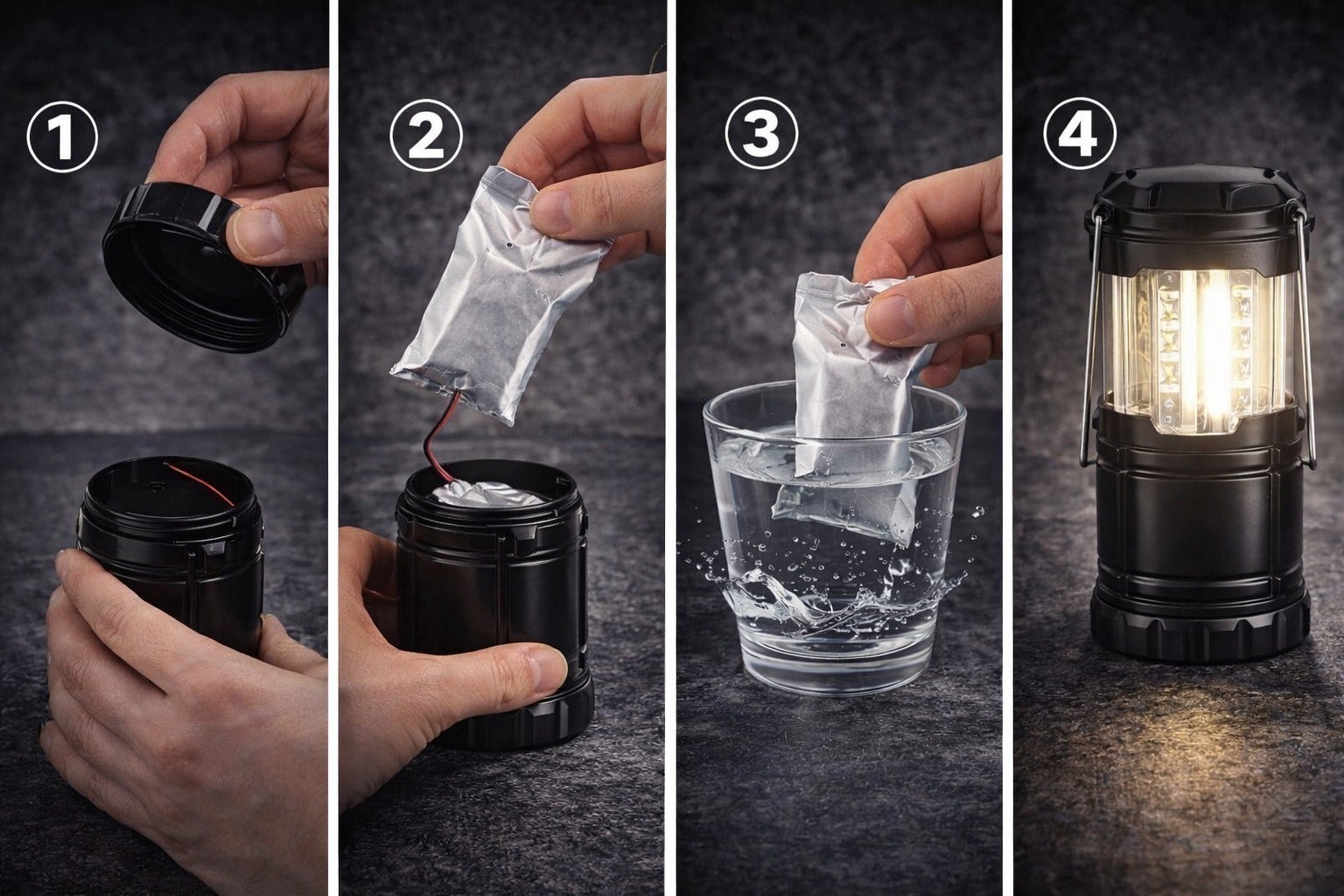 ①
②
③
④