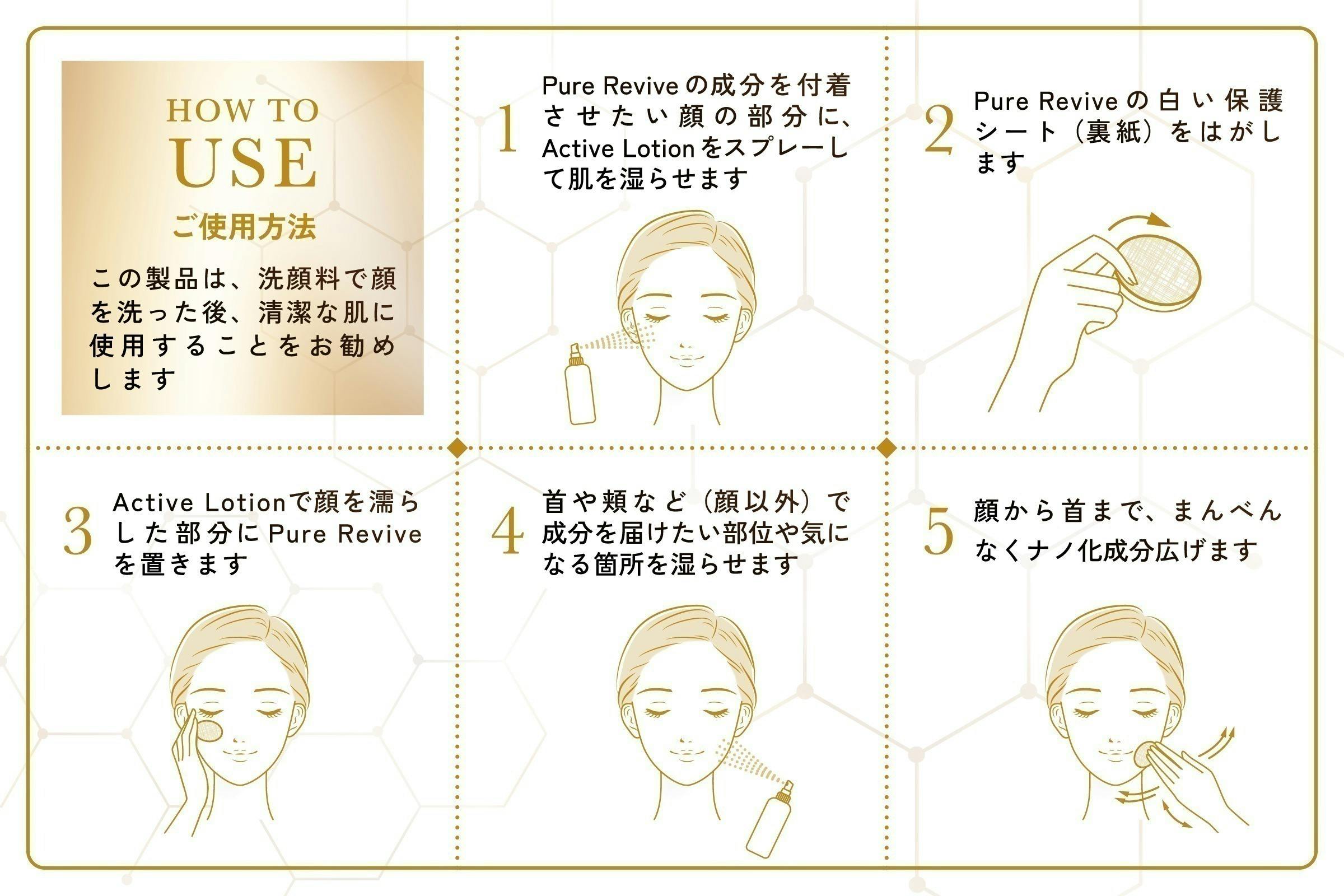 HOW TO USE

ご使用方法

この製品は、洗顔料で顔を洗った後、清潔な肌に使用することをお勧めします

1 Pure Reviveの成分を付着させたい顔の部分に、Active Lotionをスプレーして肌を湿らせます

2 Pure Reviveの白い保護シート（裏紙）をはがします

3 Active Lotionで顔を濡らした部分にPure Reviveを置きます

4 首や頬など（顔以外）で成分を届けたい部位や気になる箇所を湿らせます

5 顔から首まで、まんべんなくナノ化成分広げます