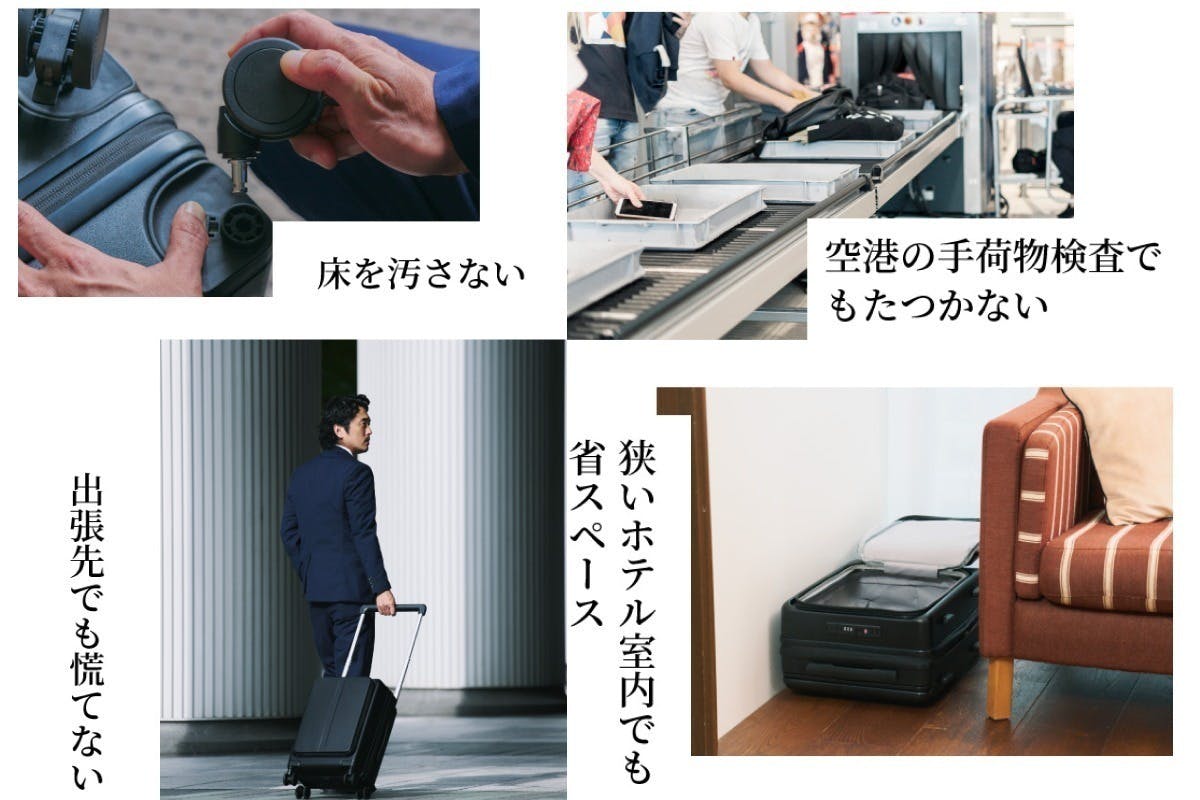 床を汚さない

空港の手荷物検査でもたつかない

出張先でも慌てない

狭いホテル室内でも省スペース