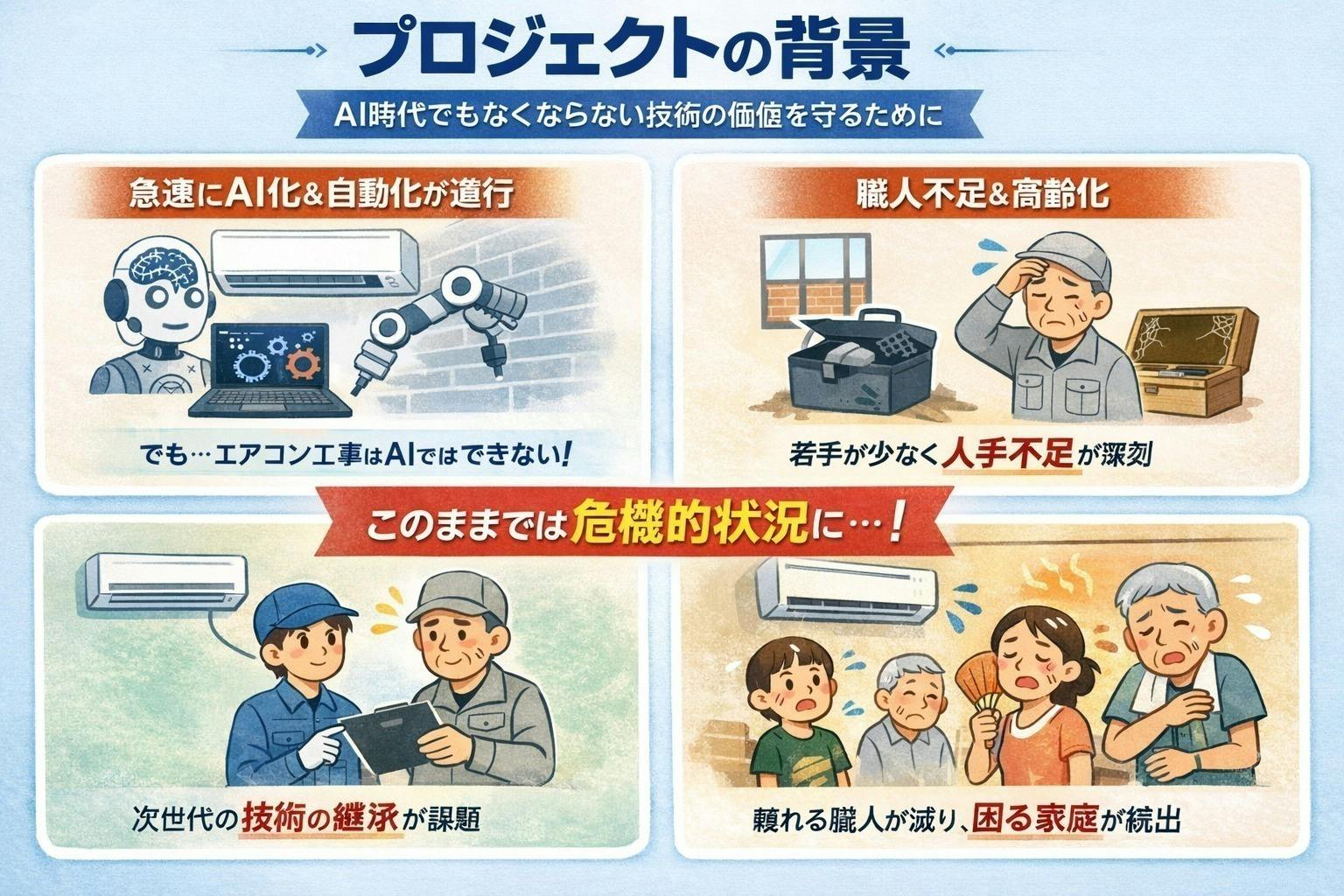 プロジェクトの背景

AI時代でもなくならない技術の価値を守るために

急速にAI化&自動化が進行

でも…エアコン工事はAIではできない!

職人不足&高齢化

若手が少なく人手不足が深刻

このままでは危機的状況に…!

次世代の技術の継承が課題

頼れる職人が減り、困る家庭が続出