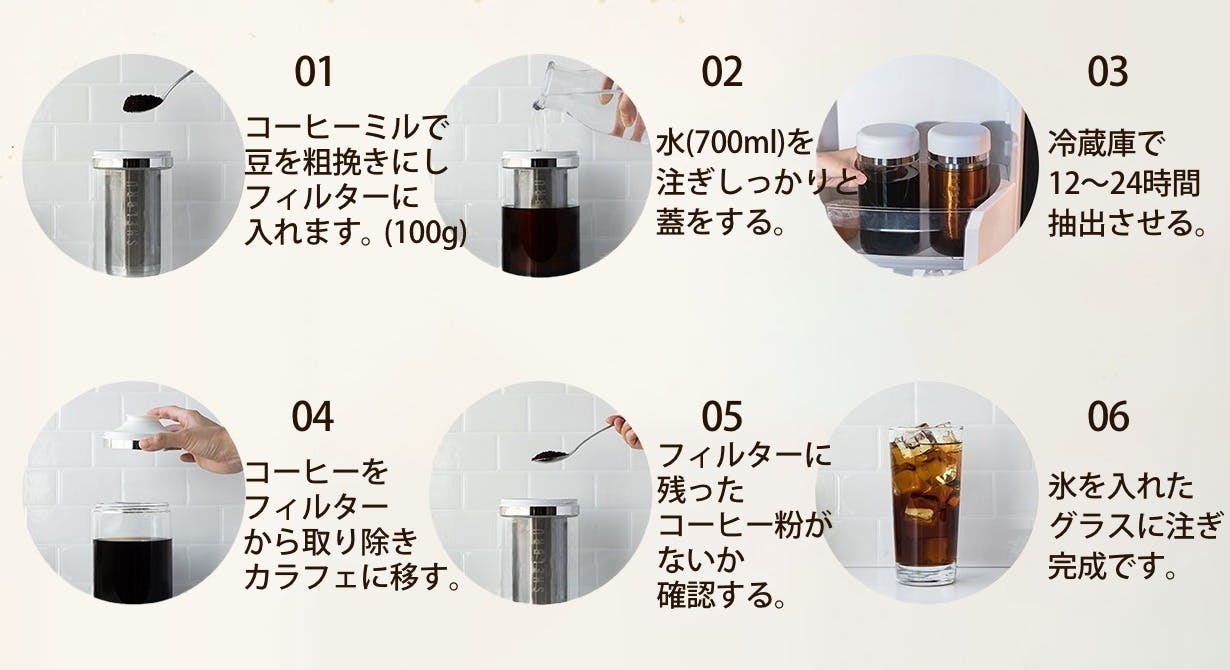 01
コーヒーミルで豆を粗挽きにしフィルターに入れます。(100g)

02
水(700ml)を注ぎしっかりと蓋をする。

03
冷蔵庫で12〜24時間抽出させる。

04
コーヒーをフィルターから取り除きカラフェに移す。

05
フィルターに残ったコーヒー粉がないか確認する。

06
氷を入れたグラスに注ぎ完成です。