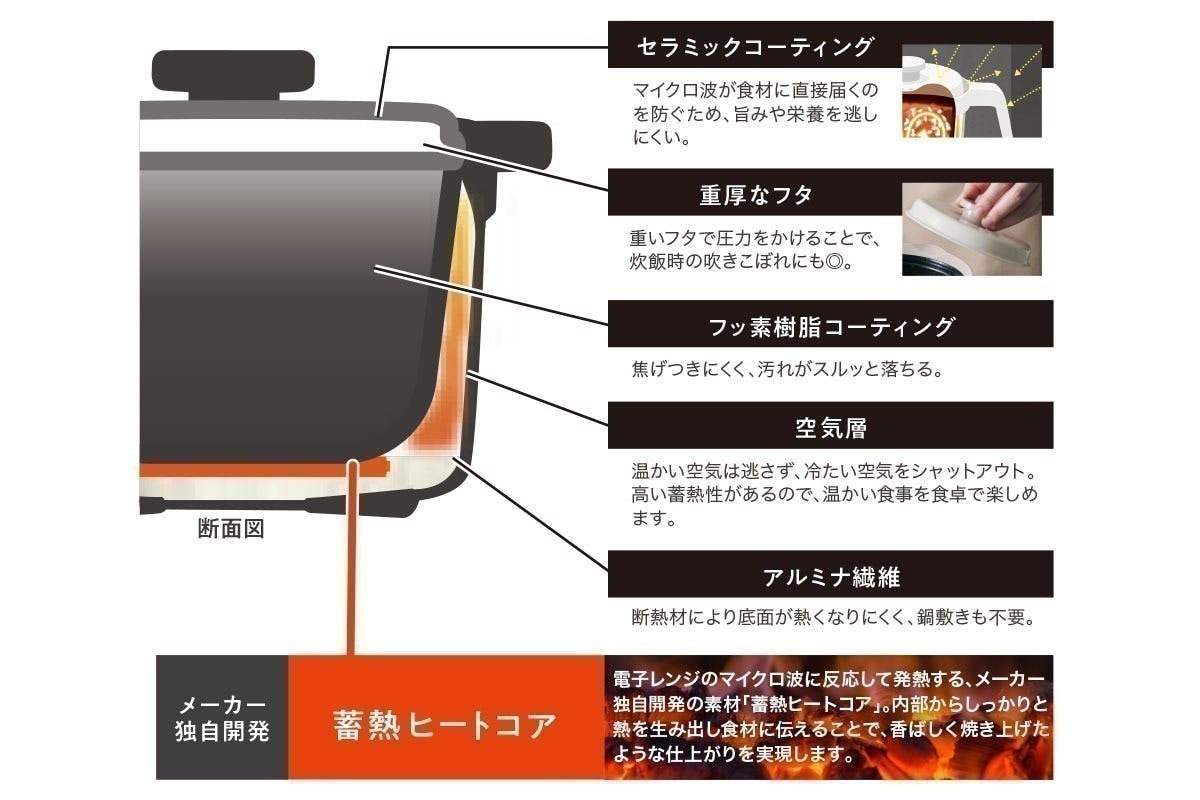 セラミックコーティング

マイクロ波が食材に直接届くのを防ぐため、旨みや栄養を逃しにくい。

重厚なフタ

重いフタで圧力をかけることで、炊飯時の吹きこぼれにも◎。

フッ素樹脂コーティング

焦げつきにくく、汚れがスルッと落ちる。

空気層

温かい空気は逃さず、冷たい空気をシャットアウト。高い蓄熱性があるので、温かい食事を食卓で楽しめます。

アルミナ繊維

断熱材により底面が熱くなりにくく、鍋敷きも不要。

断面図

メーカー独自開発

蓄熱ヒートコア

電子レンジのマイクロ波に反応して発熱する、メーカー独自開発の素材「蓄熱ヒートコア」。内部からしっかりと熱を生み出し食材に伝えることで、香ばしく焼き上げたような仕上がりを実現します。