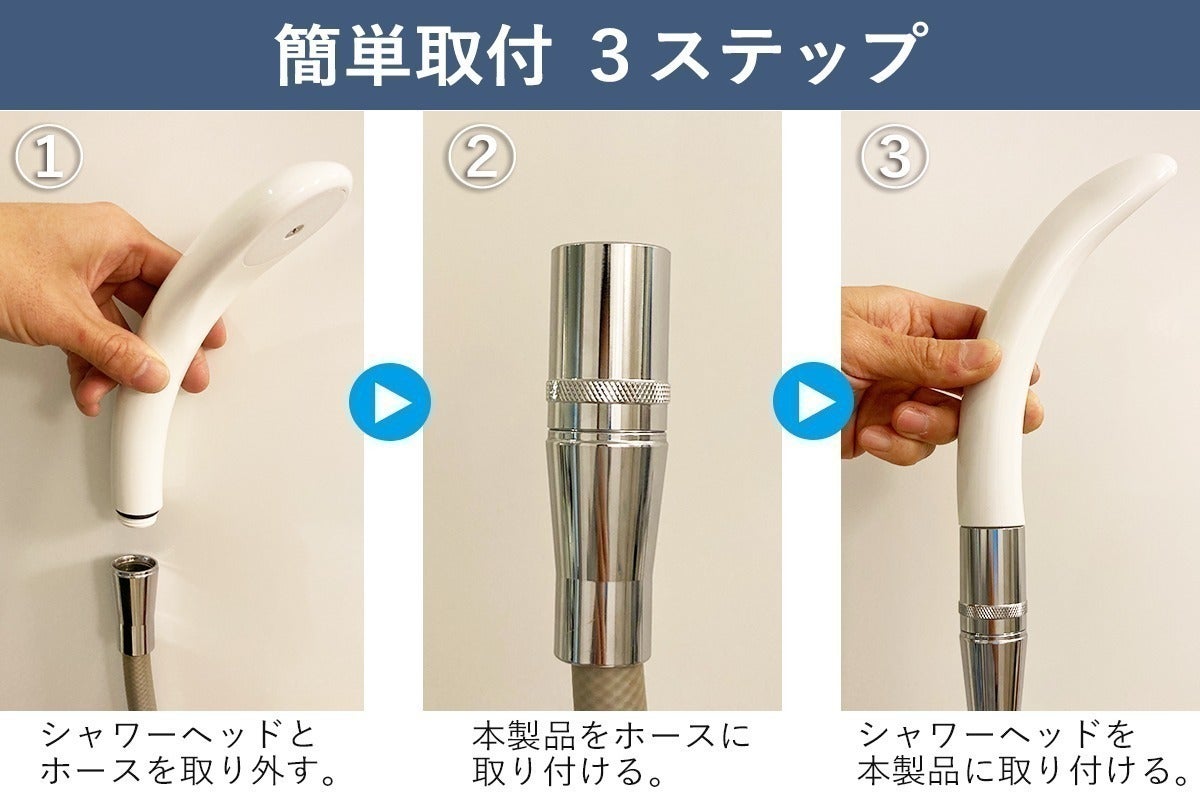 簡単取付 3ステップ

①

シャワーヘッドとホースを取り外す。

②

本製品をホースに取り付ける。

③

シャワーヘッドを本製品に取り付ける。