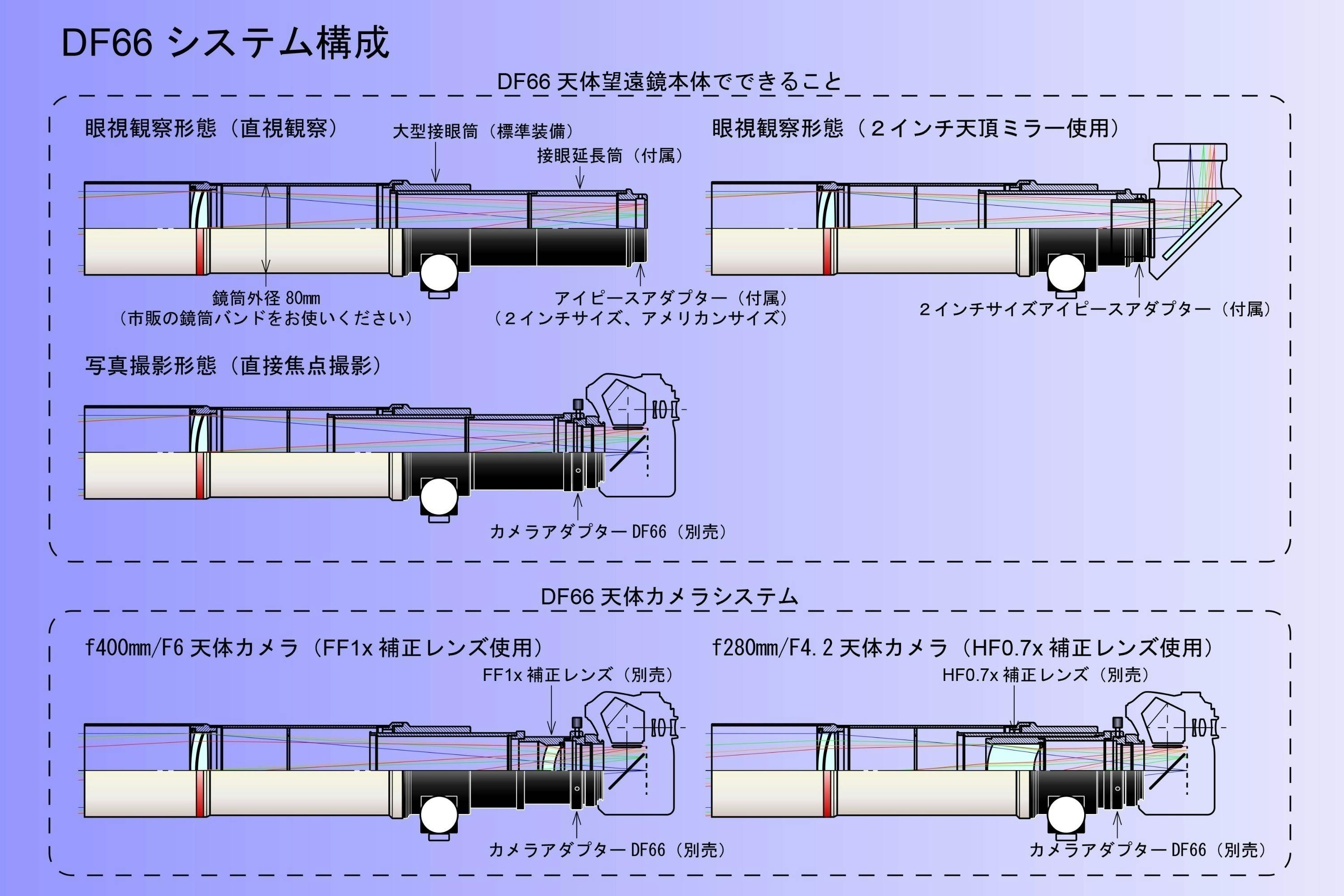 DF66 システム構成

DF66 天体望遠鏡本体でできること

眼視観察形態（直視観察）

大型接眼筒（標準装備）

接眼延長筒（付属）

鏡筒外径 80mm
（市販の鏡筒バンドをお使いください）

アイピースアダプター（付属）
（２インチサイズ、アメリカンサイズ）

眼視観察形態（２インチ天頂ミラー使用）

２インチサイズアイピースアダプター（付属）

写真撮影形態（直接焦点撮影）

カメラアダプター DF66（別売）

DF66 天体カメラシステム

f400mm/F6 天体カメラ（FF1x 補正レンズ使用）

FF1x 補正レンズ（別売）

カメラアダプター DF66（別売）

f280mm/F4.2 天体カメラ（HF0.7x 補正レンズ使用）

HF0.7x 補正レンズ（別売）

カメラアダプター DF66（別売）