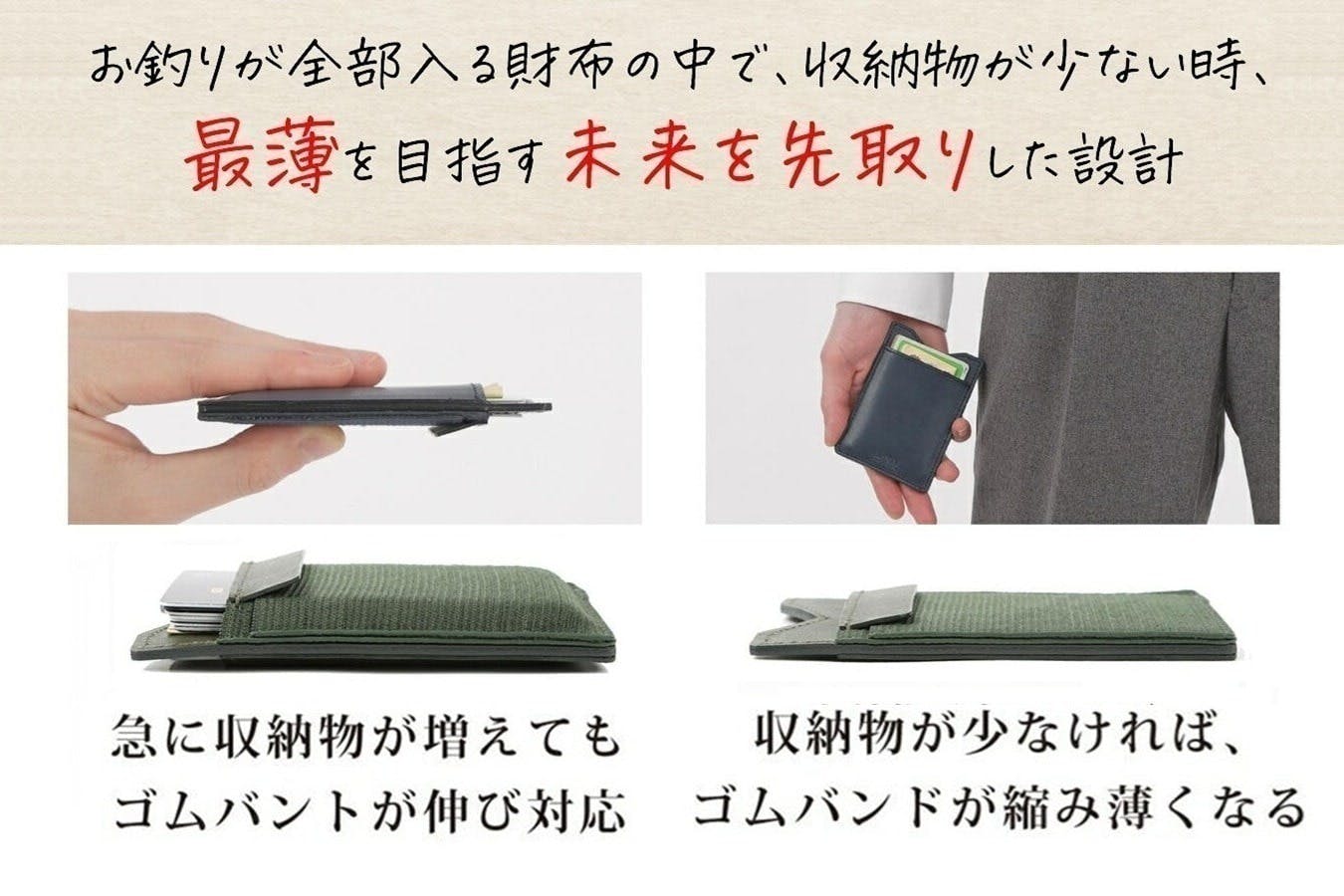 お釣りが全部入る財布の中で、収納物が少ない時、
最薄を目指す未来を先取りした設計

急に収納物が増えても
ゴムバントが伸び対応

収納物が少なければ、
ゴムバンドが縮み薄くなる