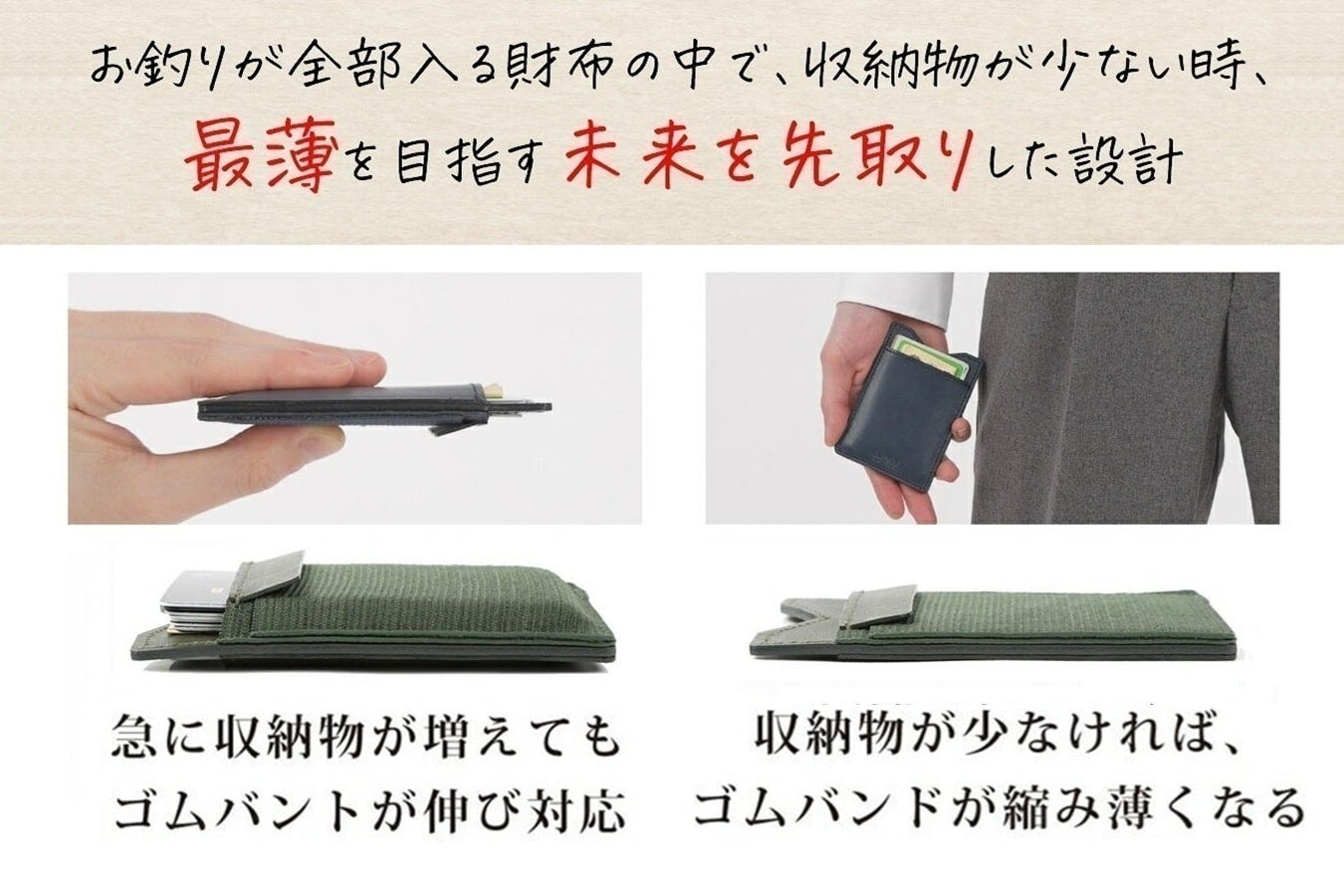 お釣りが全部入る財布の中で、収納物が少ない時、
最薄を目指す未来を先取りした設計

急に収納物が増えても
ゴムバントが伸び対応

収納物が少なければ、
ゴムバンドが縮み薄くなる