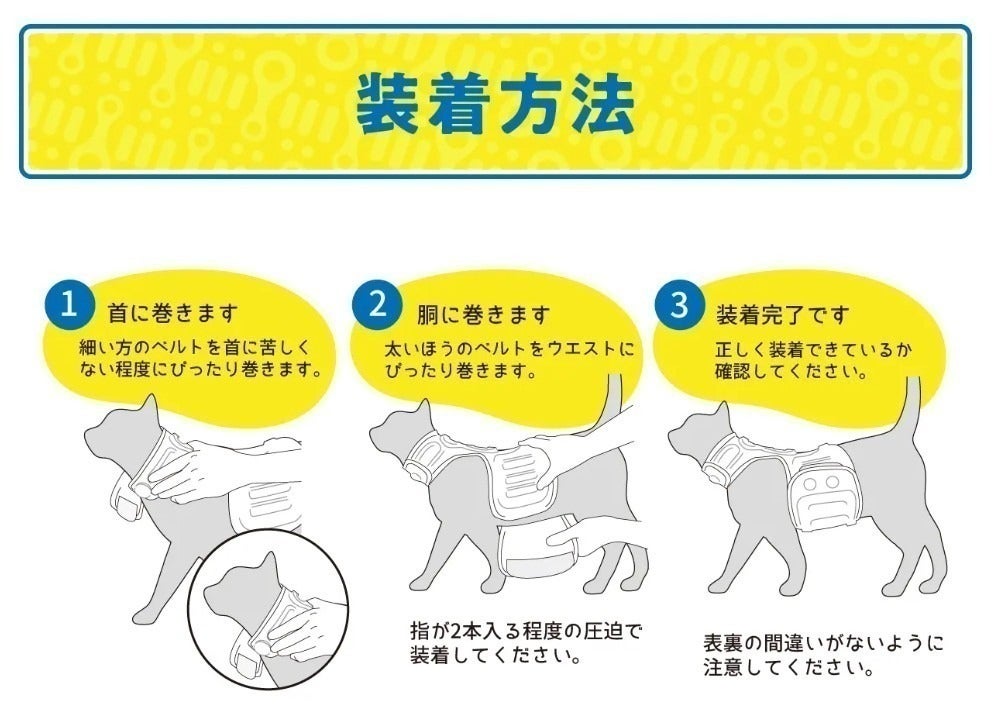 装着方法

1 首に巻きます
細い方のベルトを首に苦しくない程度にぴったり巻きます。

2 胴に巻きます
太いほうのベルトをウエストにぴったり巻きます。

指が2本入る程度の圧迫で装着してください。

3 装着完了です
正しく装着できているか確認してください。

表裏の間違いがないように注意してください。