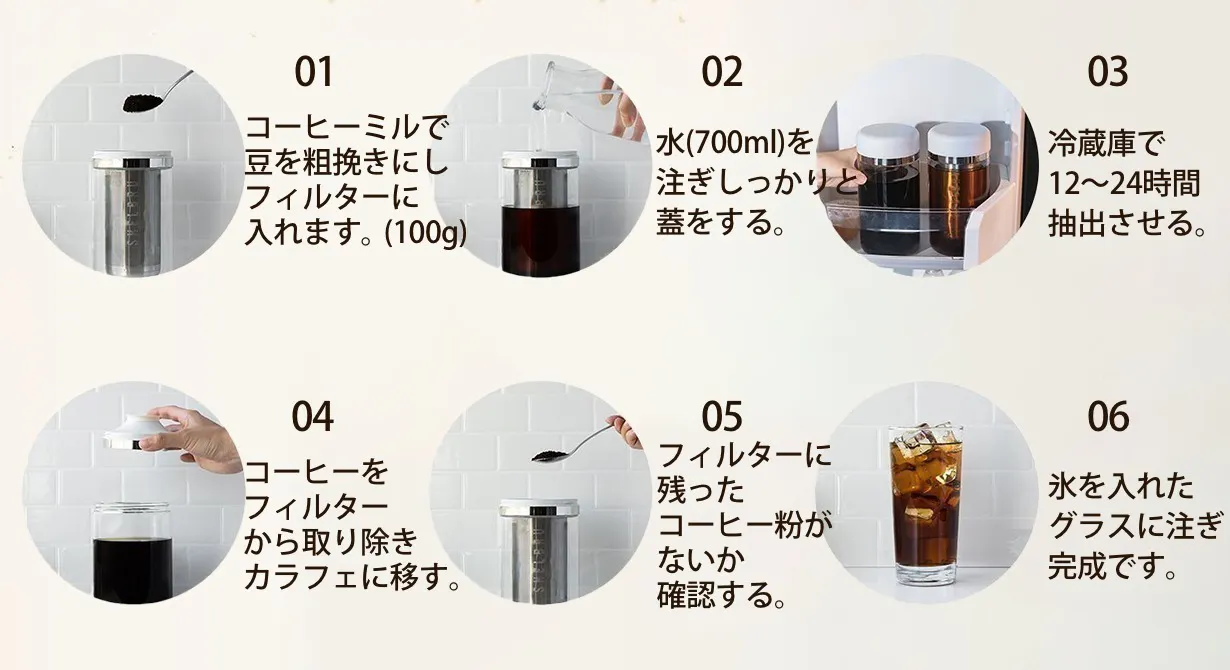 01
コーヒーミルで豆を粗挽きにしフィルターに入れます。(100g)

02
水(700ml)を注ぎしっかりと蓋をする。

03
冷蔵庫で12〜24時間抽出させる。

04
コーヒーをフィルターから取り除きカラフェに移す。

05
フィルターに残ったコーヒー粉がないか確認する。

06
氷を入れたグラスに注ぎ完成です。