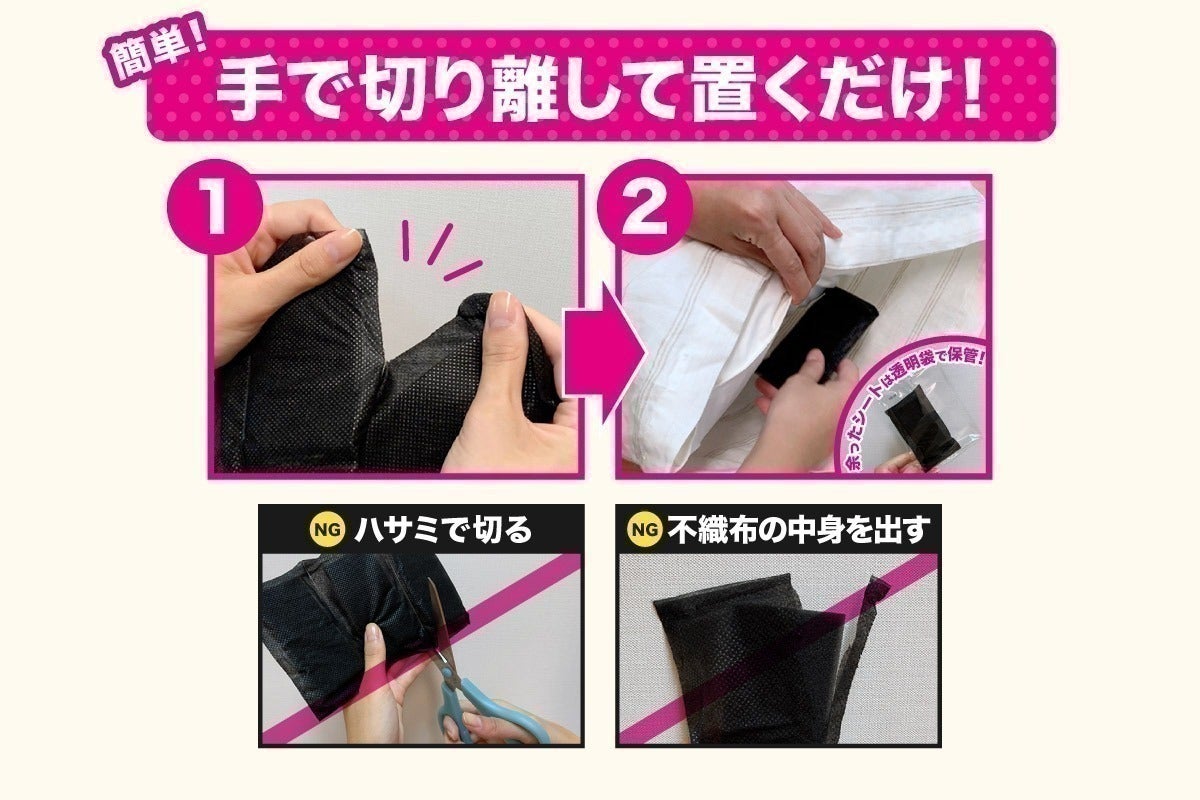 簡単!
手で切り離して置くだけ!

1

2

余ったシートは透明袋で保管!

NG ハサミで切る

NG 不織布の中身を出す