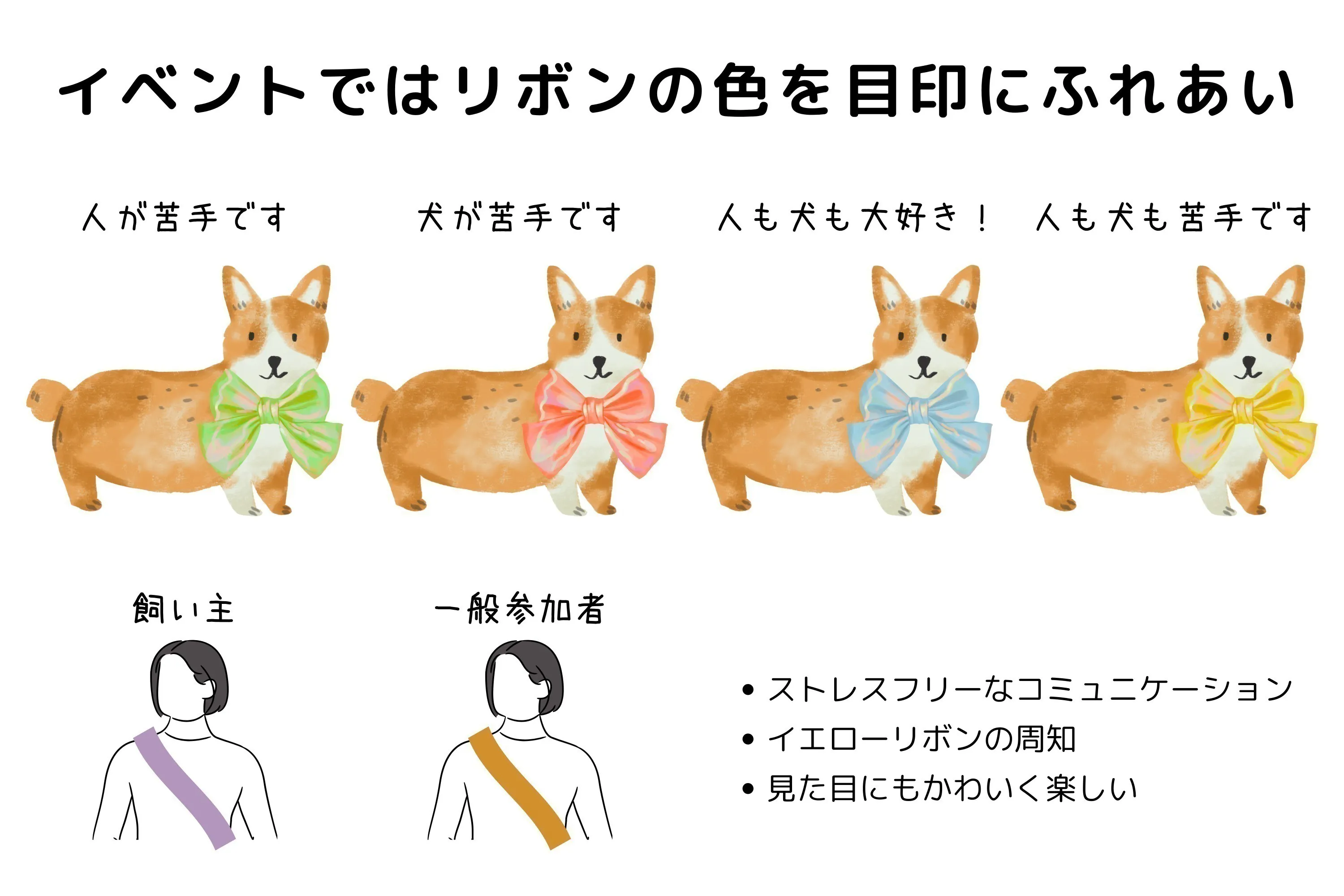 イベントではリボンの色を目印にふれあい

人が苦手です

犬が苦手です

人も犬も大好き！

人も犬も苦手です

飼い主

一般参加者

• ストレスフリーなコミュニケーション
• イエローリボンの周知
• 見た目にもかわいく楽しい