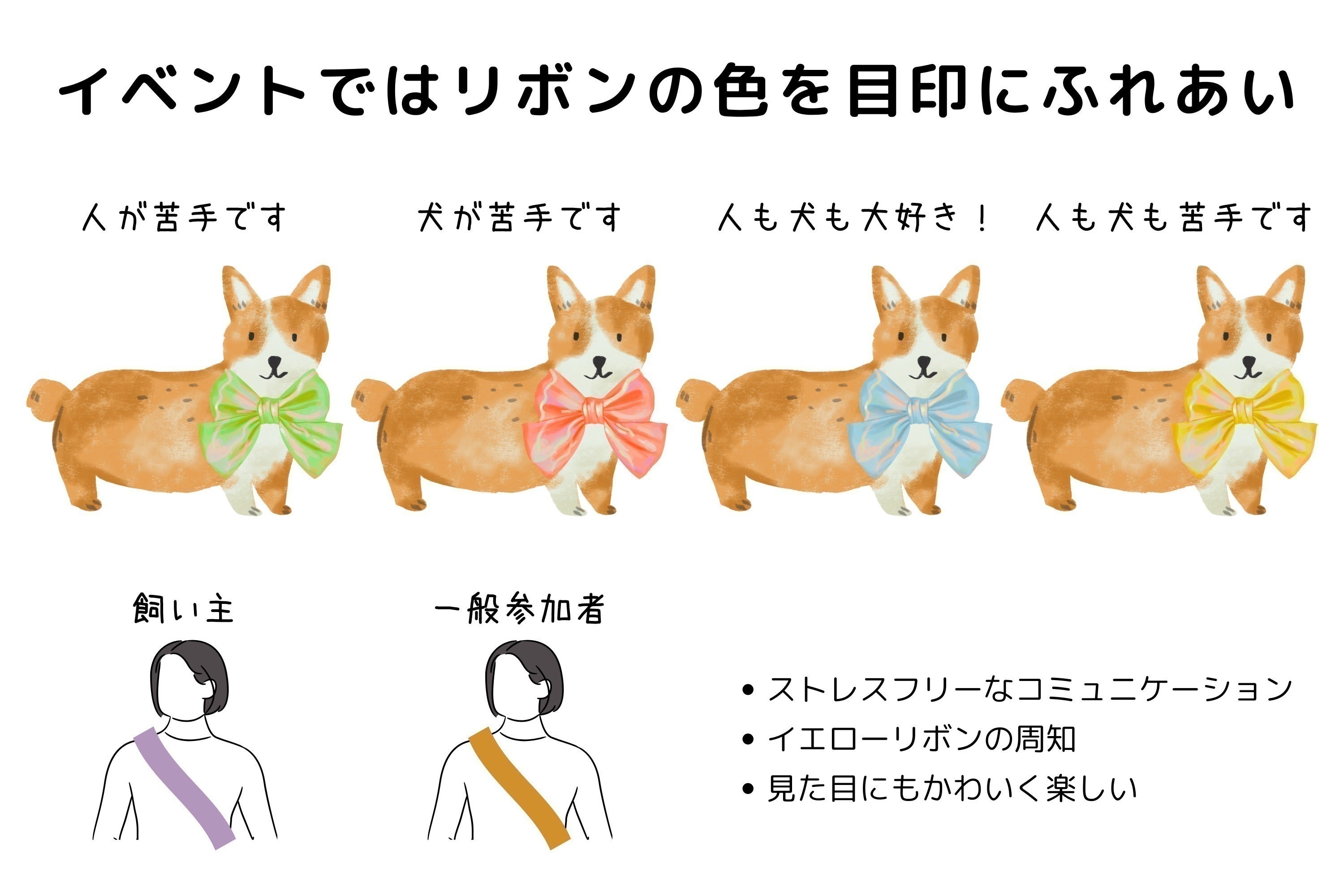 イベントではリボンの色を目印にふれあい

人が苦手です

犬が苦手です

人も犬も大好き！

人も犬も苦手です

飼い主

一般参加者

• ストレスフリーなコミュニケーション
• イエローリボンの周知
• 見た目にもかわいく楽しい