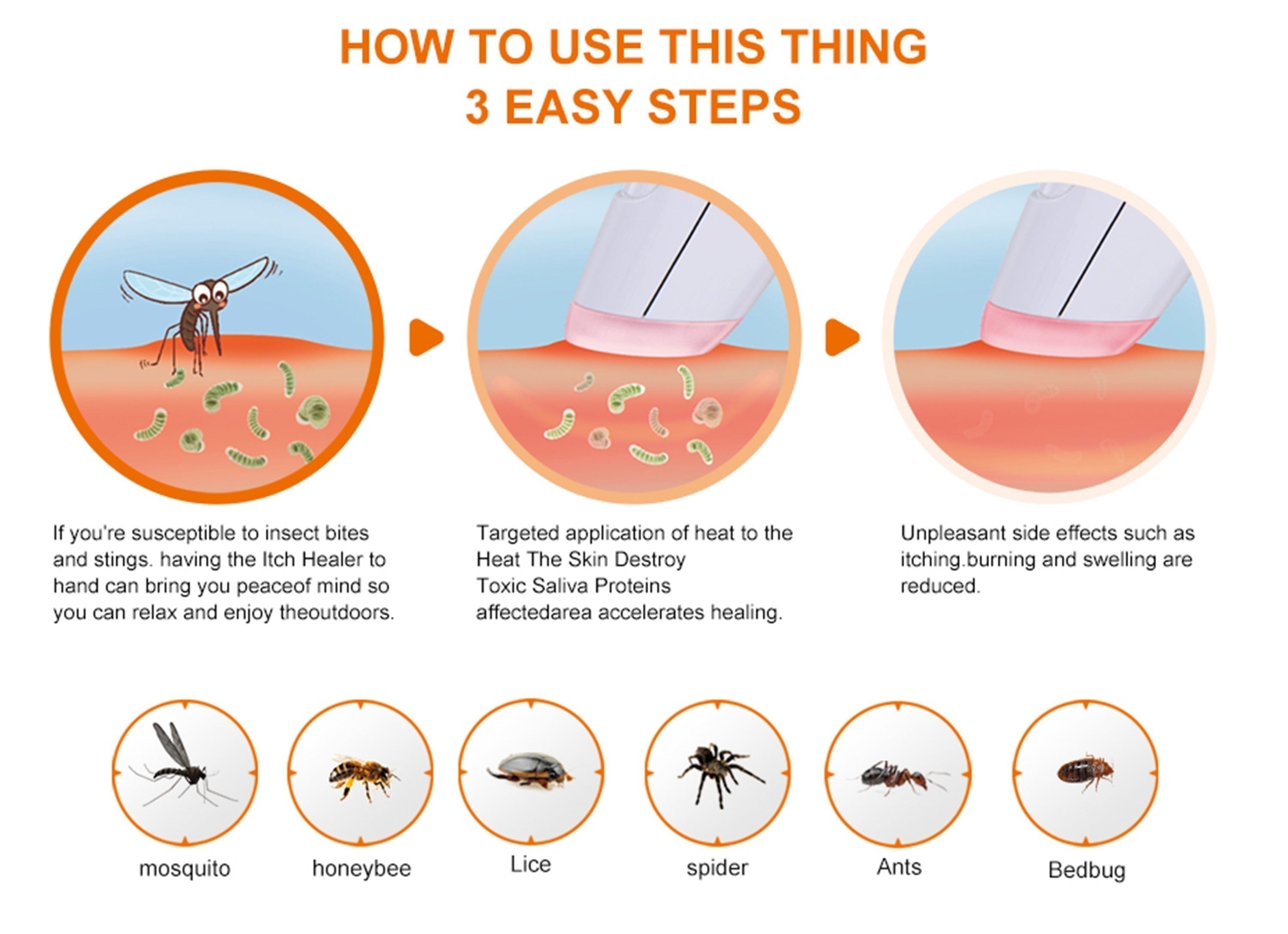 HOW TO USE THIS THING
3 EASY STEPS

If you're susceptible to insect bites and stings. having the Itch Healer to hand can bring you peaceof mind so you can relax and enjoy theoutdoors.

Targeted application of heat to the Heat The Skin Destroy Toxic Saliva Proteins affectedarea accelerates healing.

Unpleasant side effects such as itching.burning and swelling are reduced.

mosquito

honeybee

Lice

spider

Ants

Bedbug