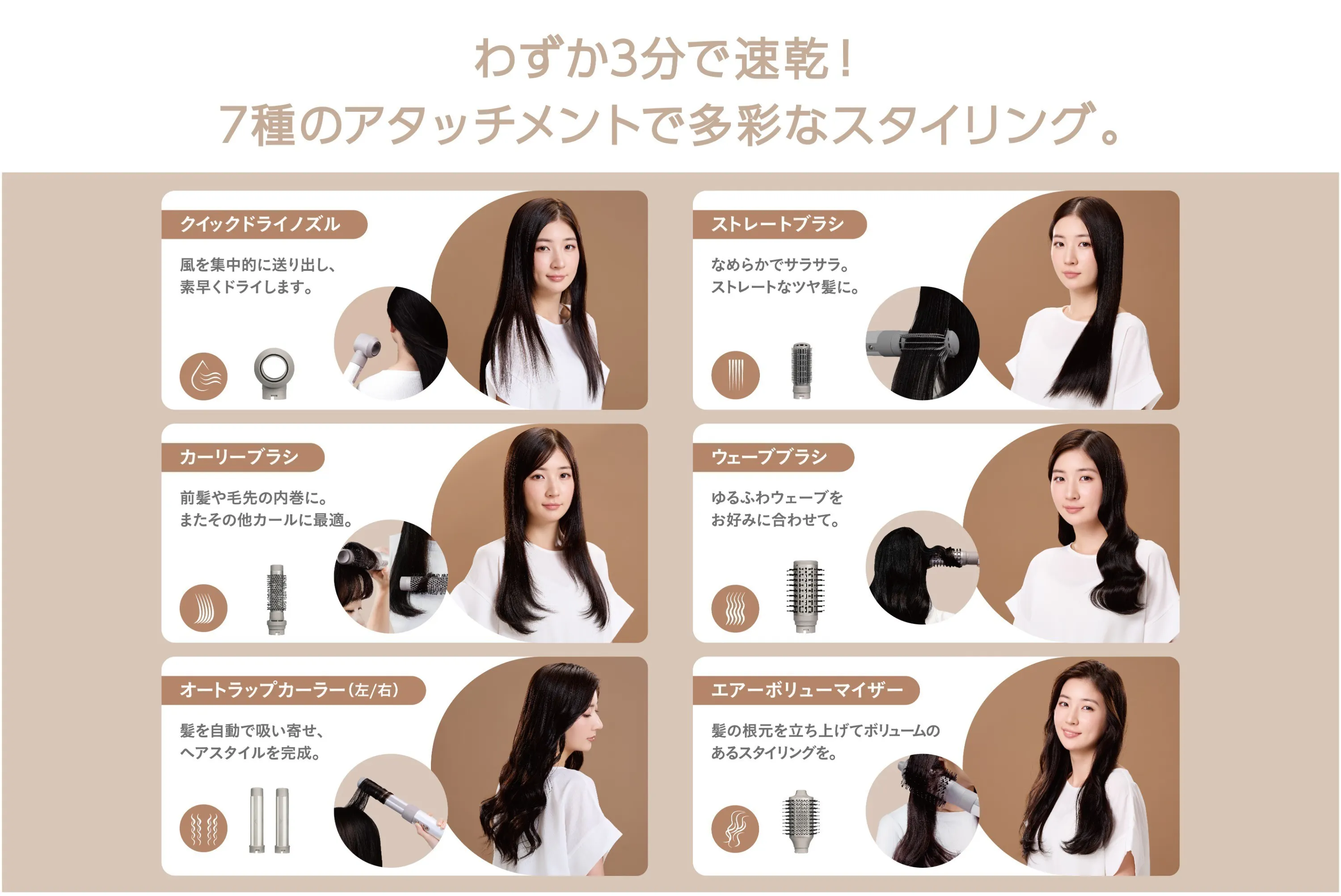 わずか3分で速乾！
7種のアタッチメントで多彩なスタイリング。

クイックドライノズル

風を集中的に送り出し、素早くドライします。

ストレートブラシ

なめらかでサラサラ。ストレートなツヤ髪に。

カーリーブラシ

前髪や毛先の内巻に。またその他カールに最適。

ウェーブブラシ

ゆるふわウェーブをお好みに合わせて。

オートラップカーラー（左/右）

髪を自動で吸い寄せ、ヘアスタイルを完成。

エアーボリューマイザー

髪の根元を立ち上げてボリュームのあるスタイリングを。