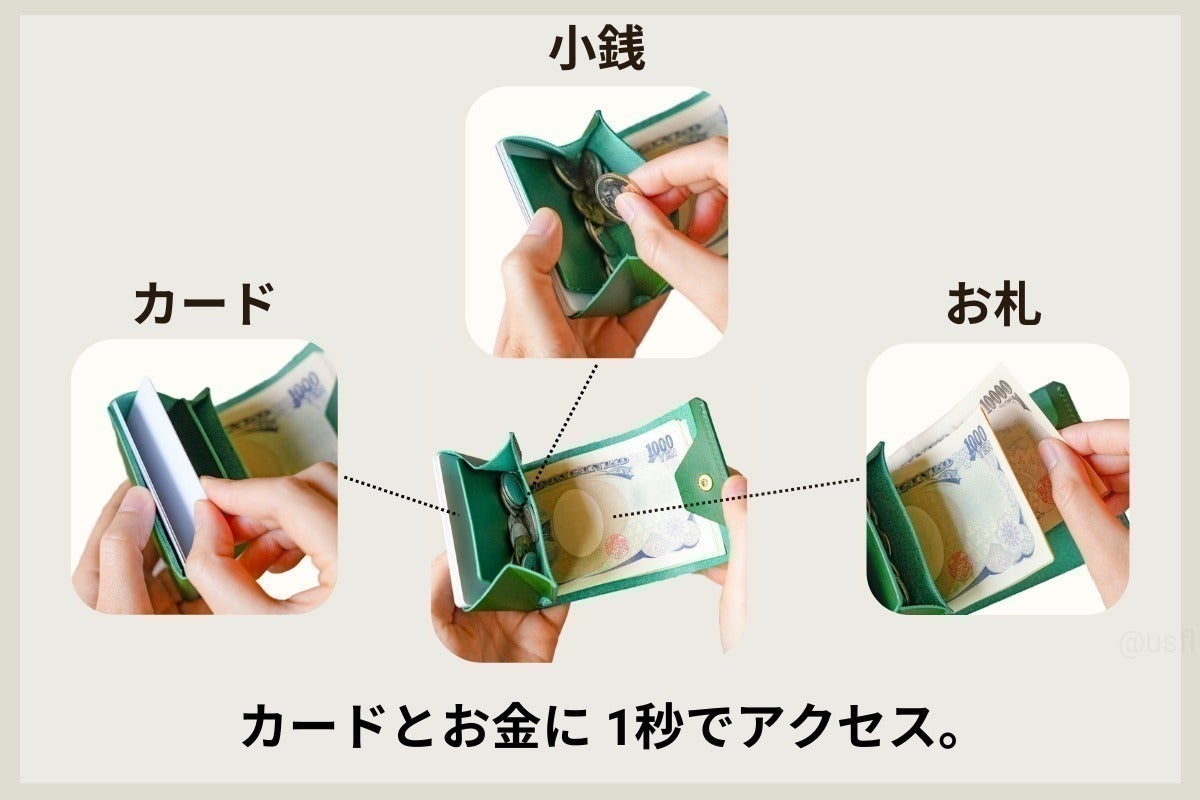 小銭

カード

お札

@usfl

カードとお金に 1秒でアクセス。