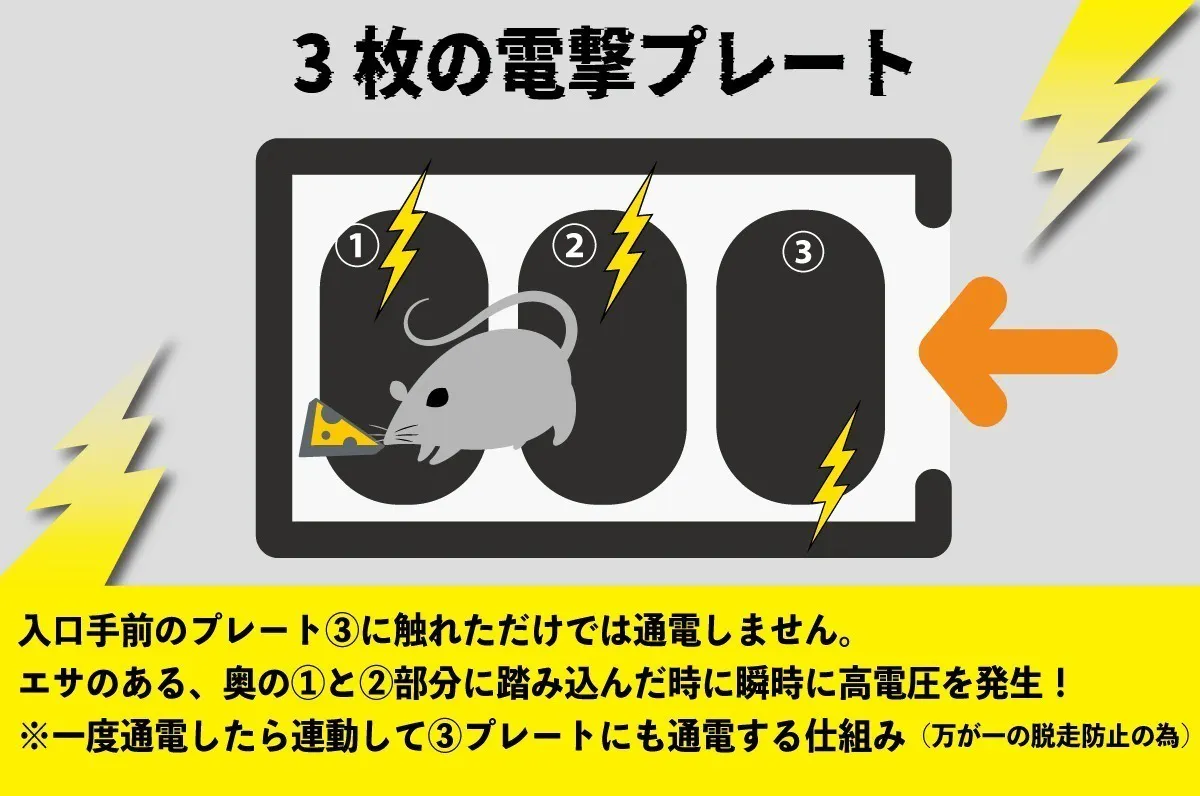 3 枚の電撃プレート

①

②

③

入口手前のプレート③に触れただけでは通電しません。
エサのある、奥の①と②部分に踏み込んだ時に瞬時に高電圧を発生！
※一度通電したら連動して③プレートにも通電する仕組み（万が一の脱走防止の為）