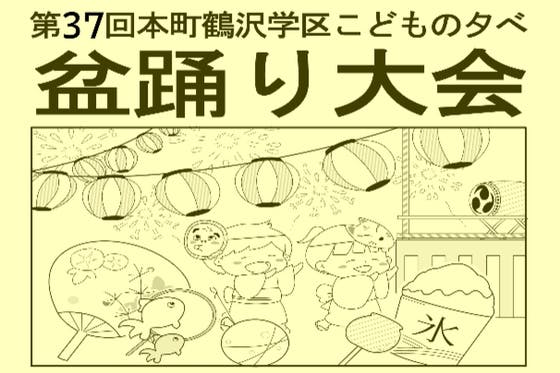 第37回本町鶴沢学区こどもの夕べ

盆踊り大会

氷