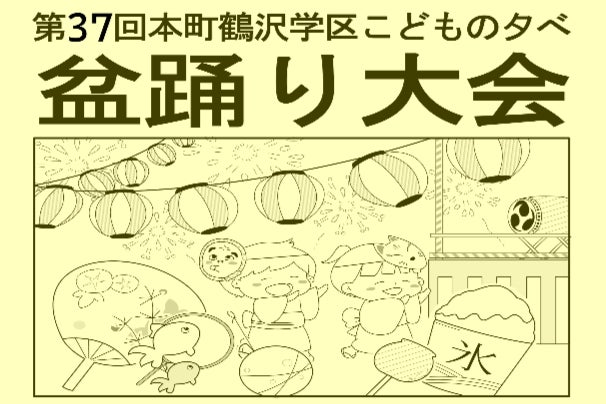 第37回本町鶴沢学区こどもの夕べ
盆踊り大会

氷