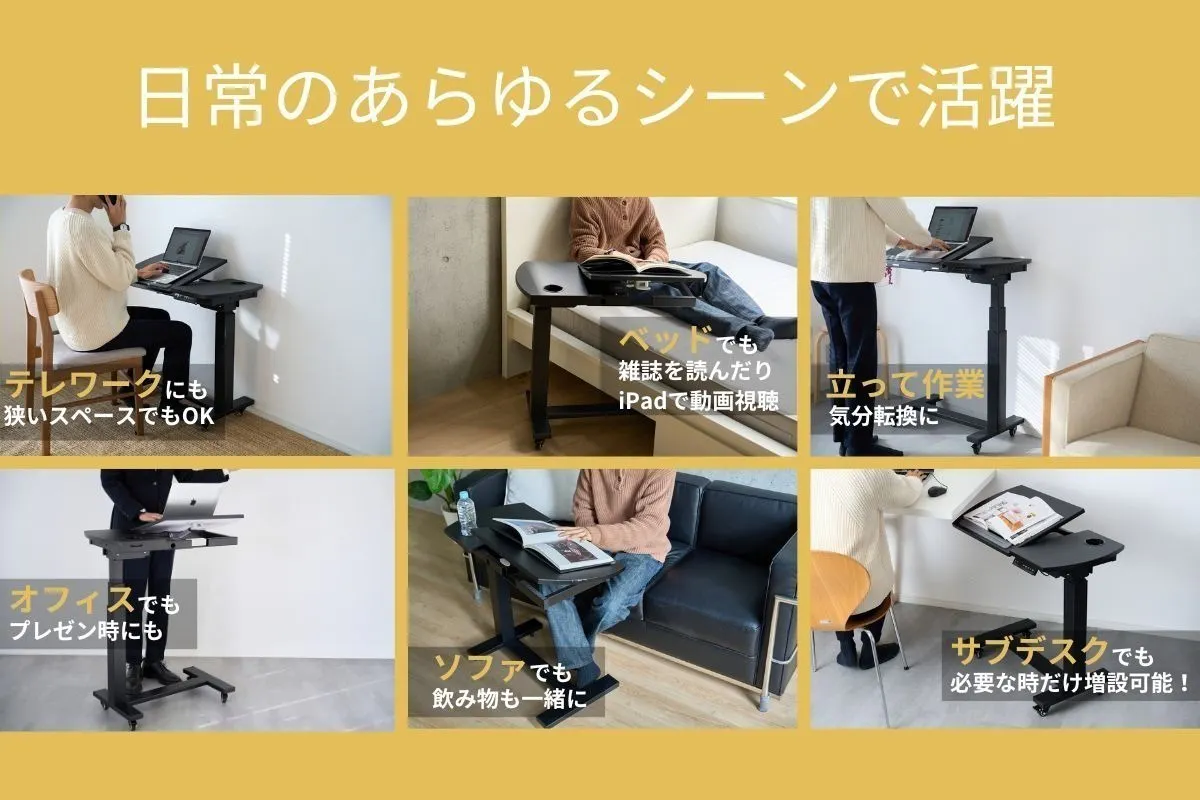 日常のあらゆるシーンで活躍

テレワークにも
狭いスペースでもOK

ベッドでも
雑誌を読んだり
iPadで動画視聴

立って作業
気分転換に

オフィスでも
プレゼン時にも

ソファでも
飲み物も一緒に

サブデスクでも
必要な時だけ増設可能！