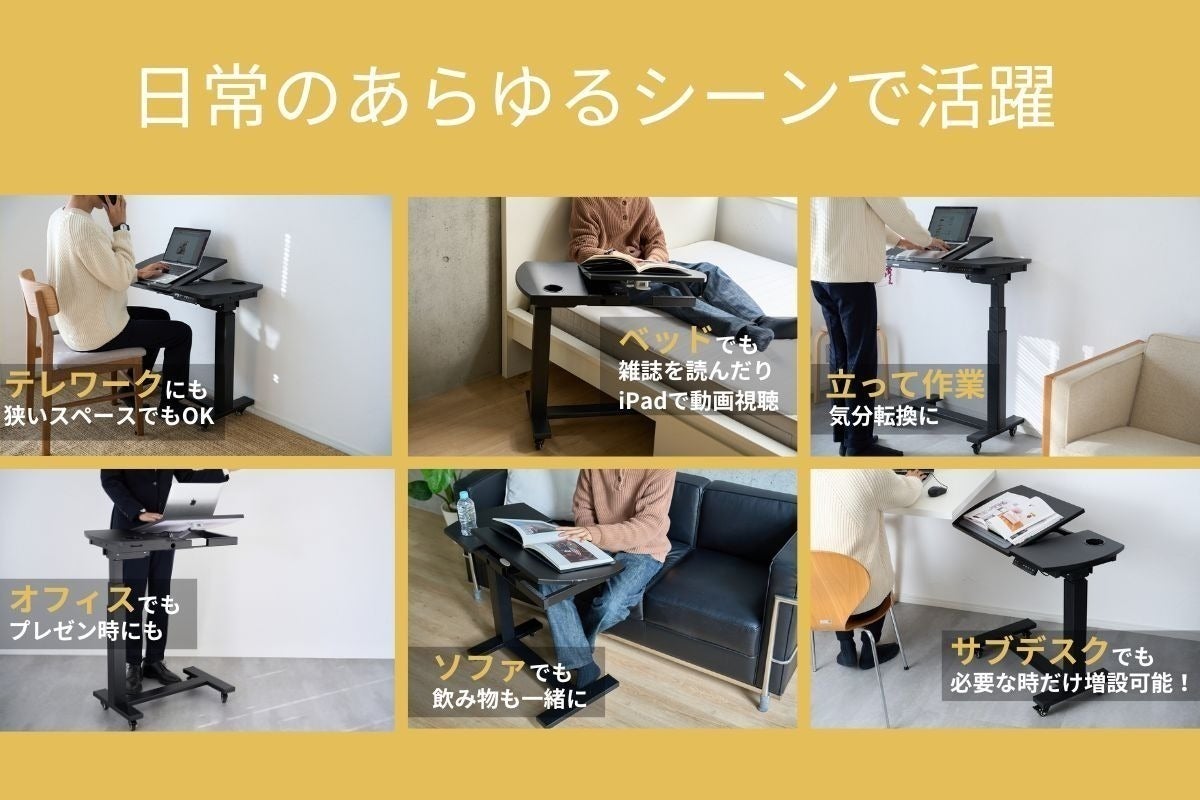 日常のあらゆるシーンで活躍

テレワークにも
狭いスペースでもOK

ベッドでも
雑誌を読んだり
iPadで動画視聴

立って作業
気分転換に

オフィスでも
プレゼン時にも

ソファでも
飲み物も一緒に

サブデスクでも
必要な時だけ増設可能！